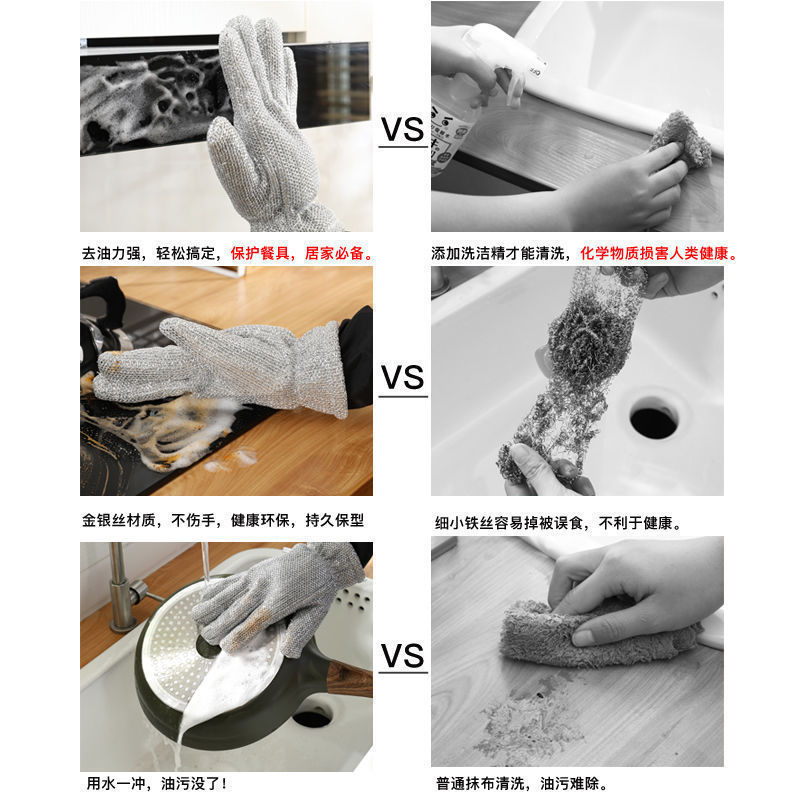 VS

去油力强，轻松搞定，保护餐具，居家必备。

添加洗洁精才能清洗，化学物质损害人类健康。

VS

金银丝材质，不伤手，健康环保，持久保型

细小铁丝容易掉被误食，不利于健康。

VS

用水一冲，油污没了！

普通抹布清洗，油污难除。