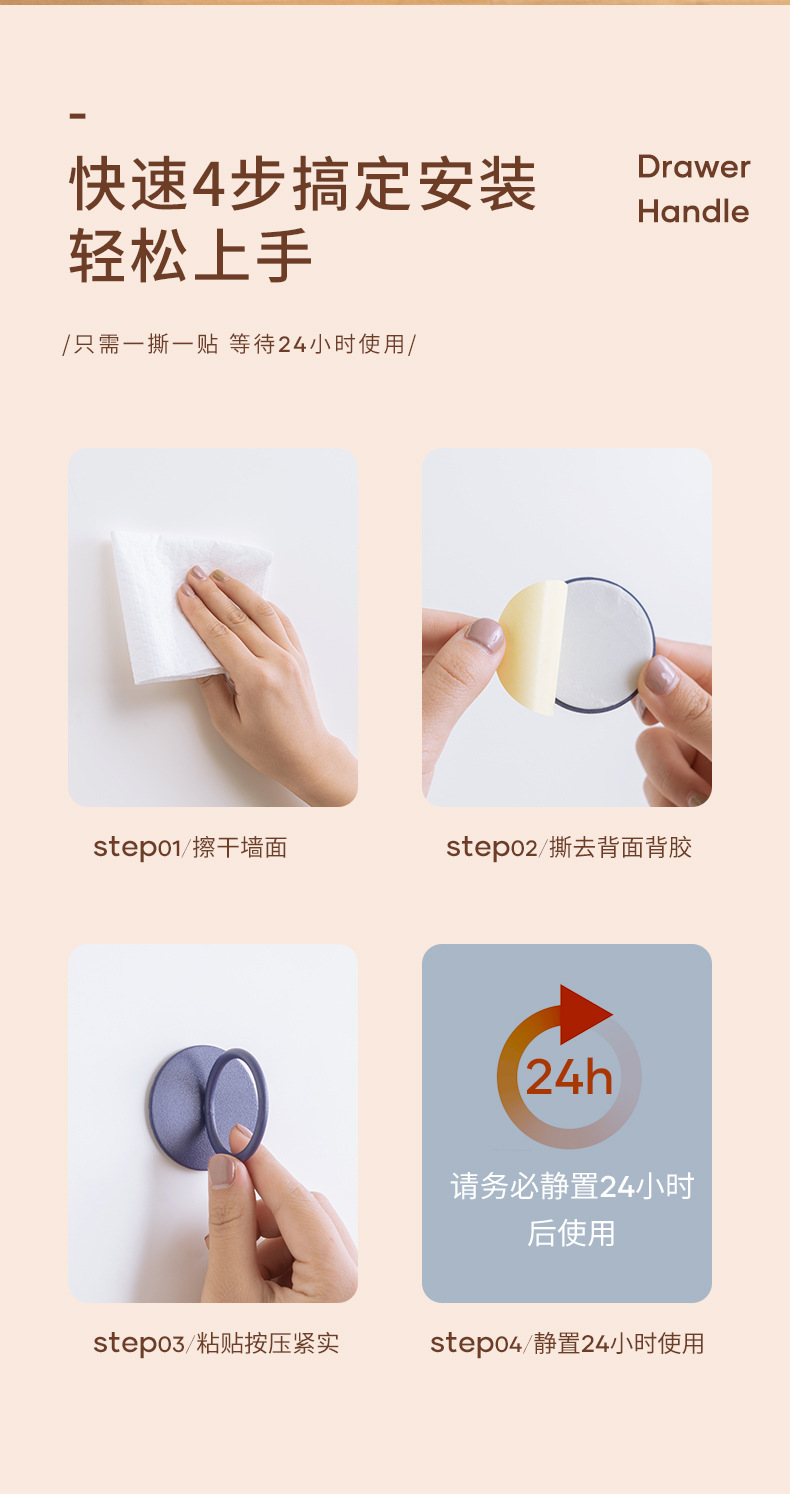 -
快速4步搞定安装
轻松上手

Drawer
Handle

/只需一撕一贴 等待24小时使用/

step01/擦干墙面

step02/撕去背面背胶

step03/粘贴按压紧实

24h
请务必静置24小时后使用

step04/静置24小时使用