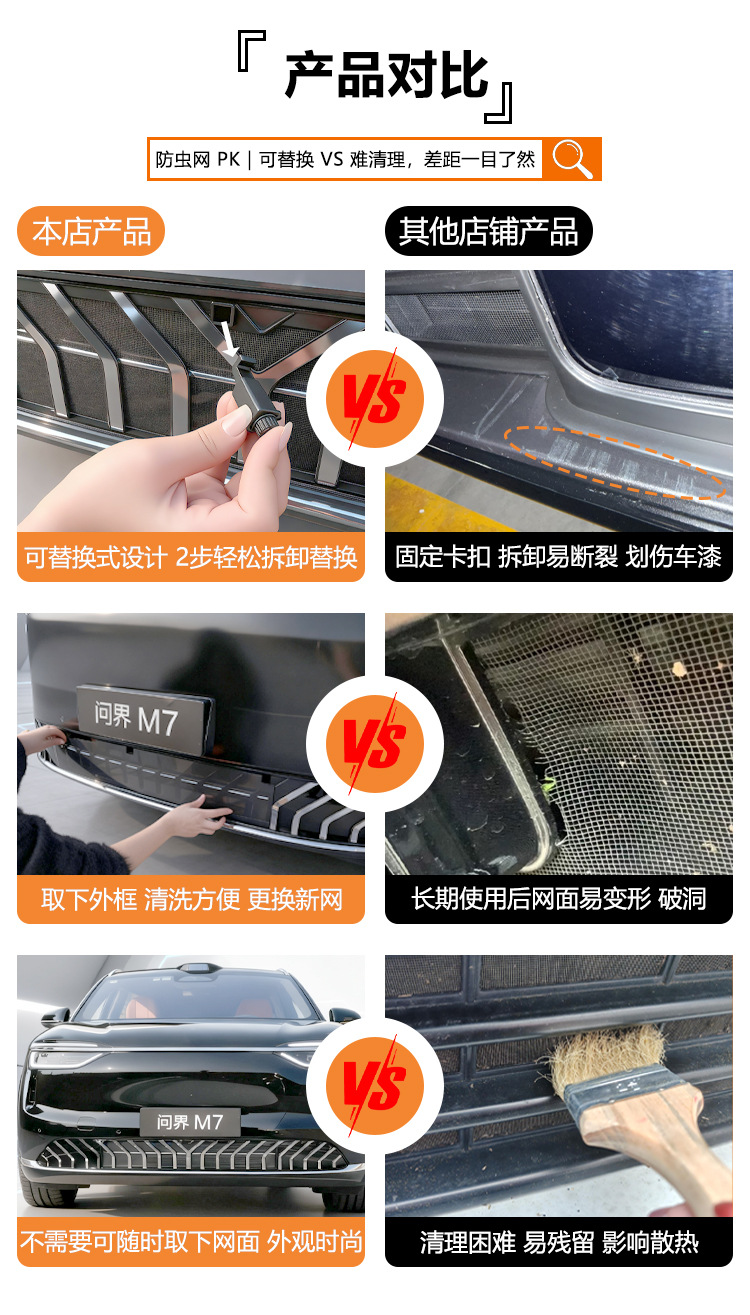 『 产品对比 』

防虫网 PK | 可替换 VS 难清理，差距一目了然

本店产品

其他店铺产品

VS

可替换式设计 2步轻松拆卸替换

固定卡扣 拆卸易断裂 划伤车漆

问界 M7

VS

取下外框 清洗方便 更换新网

长期使用后网面易变形 破洞

问界 M7

VS

不需要可随时取下网面 外观时尚

清理困难 易残留 影响散热