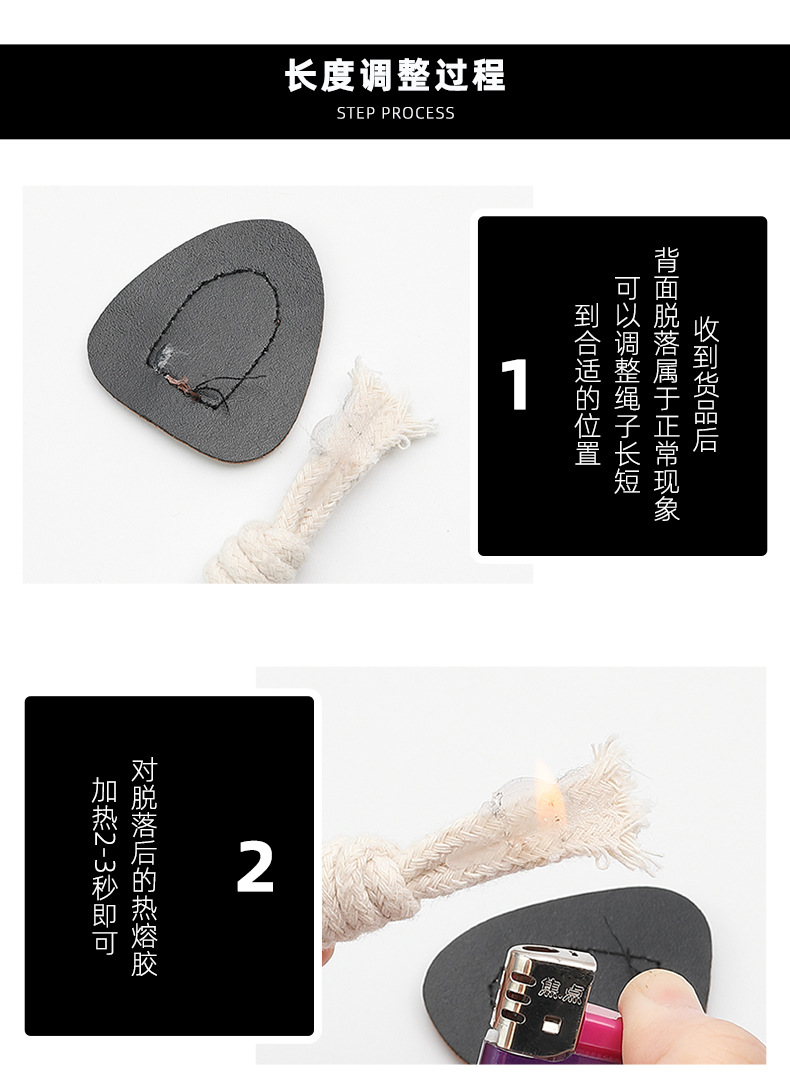 长度调整过程
STEP PROCESS

1

收到货品后
背面脱落属于正常现象
可以调整绳子长短
到合适的位置

2

对脱落后的热熔胶
加热2-3秒即可

焦点