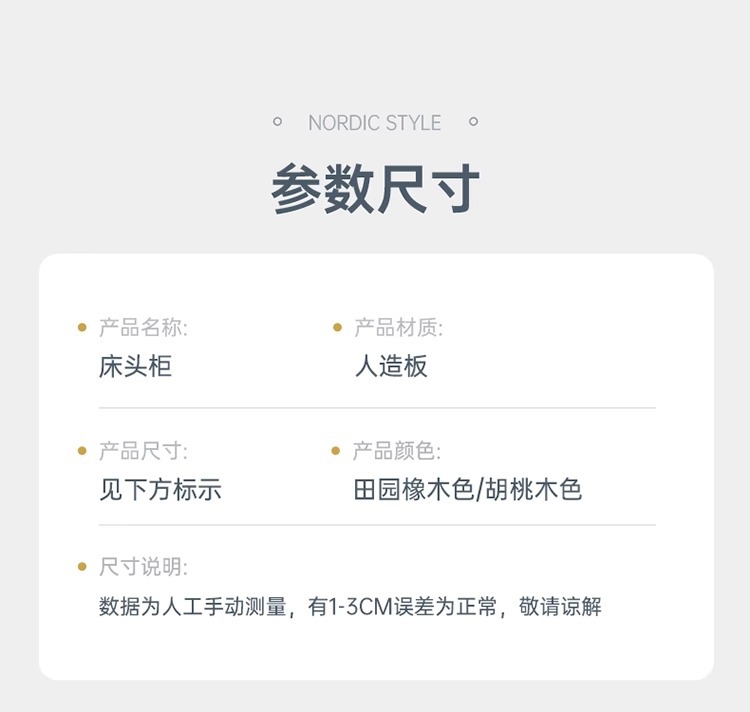 NORDIC STYLE

参数尺寸

• 产品名称:
床头柜

• 产品材质:
人造板

• 产品尺寸:
见下方标示

• 产品颜色:
田园橡木色/胡桃木色

• 尺寸说明:
数据为人工手动测量，有1-3CM误差为正常，敬请谅解