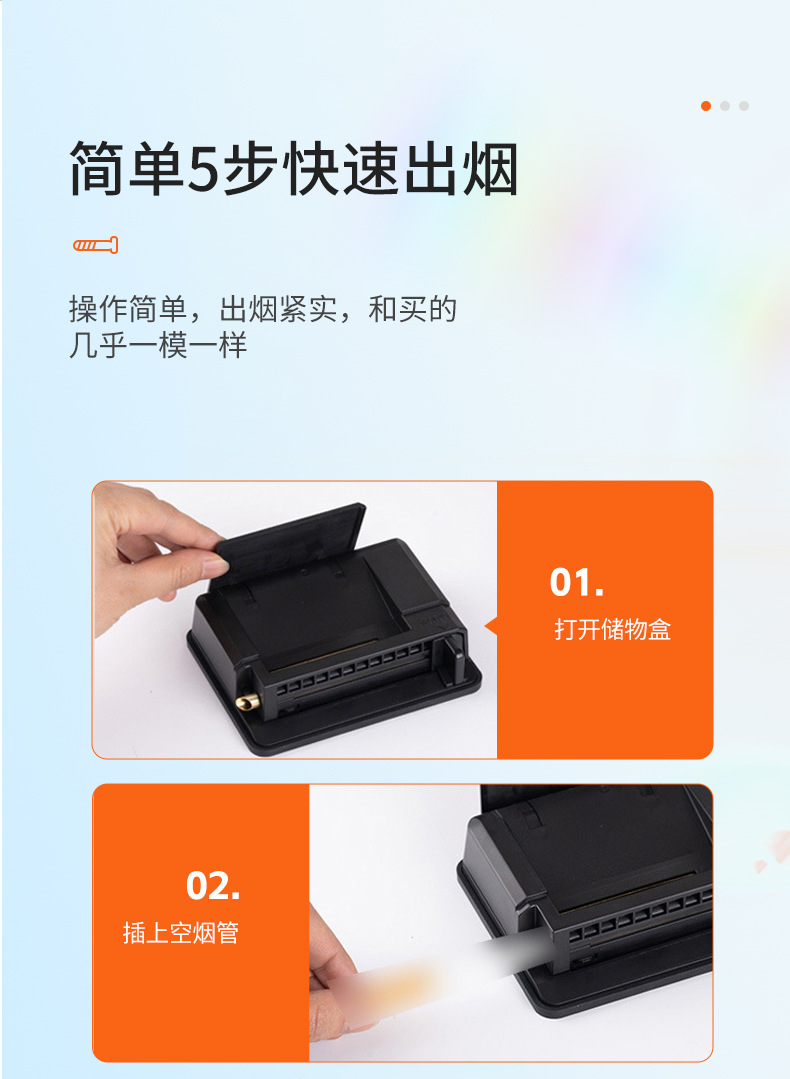 简单5步快速出烟

操作简单，出烟紧实，和买的几乎一模一样

01.
打开储物盒

02.
插上空烟管