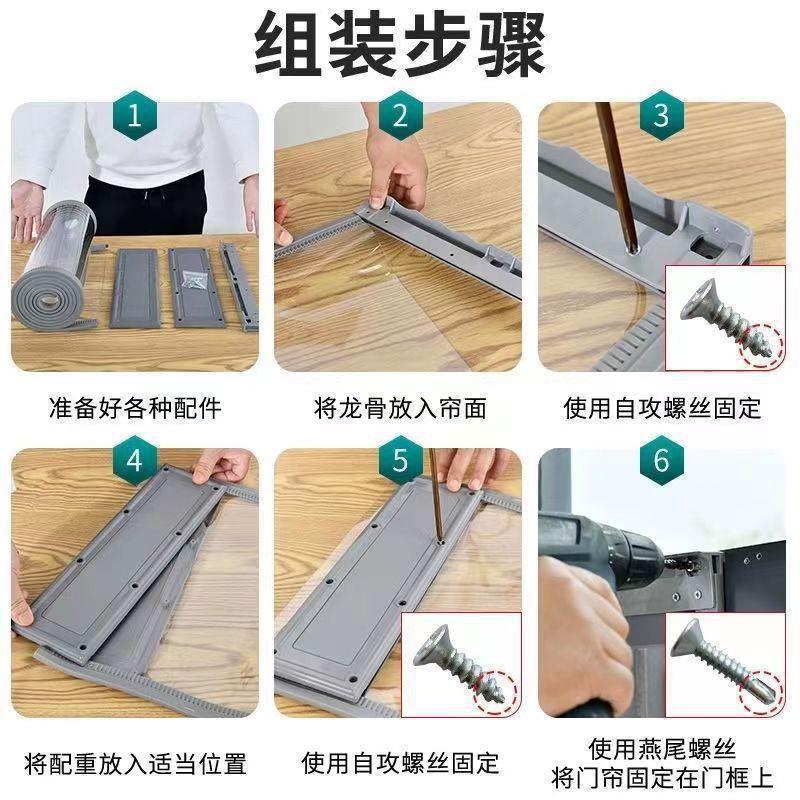 组装步骤

1
准备好各种配件

2
将龙骨放入帘面

3
使用自攻螺丝固定

4
将配重放入适当位置

5
使用自攻螺丝固定

6
使用燕尾螺丝
将门帘固定在门框上