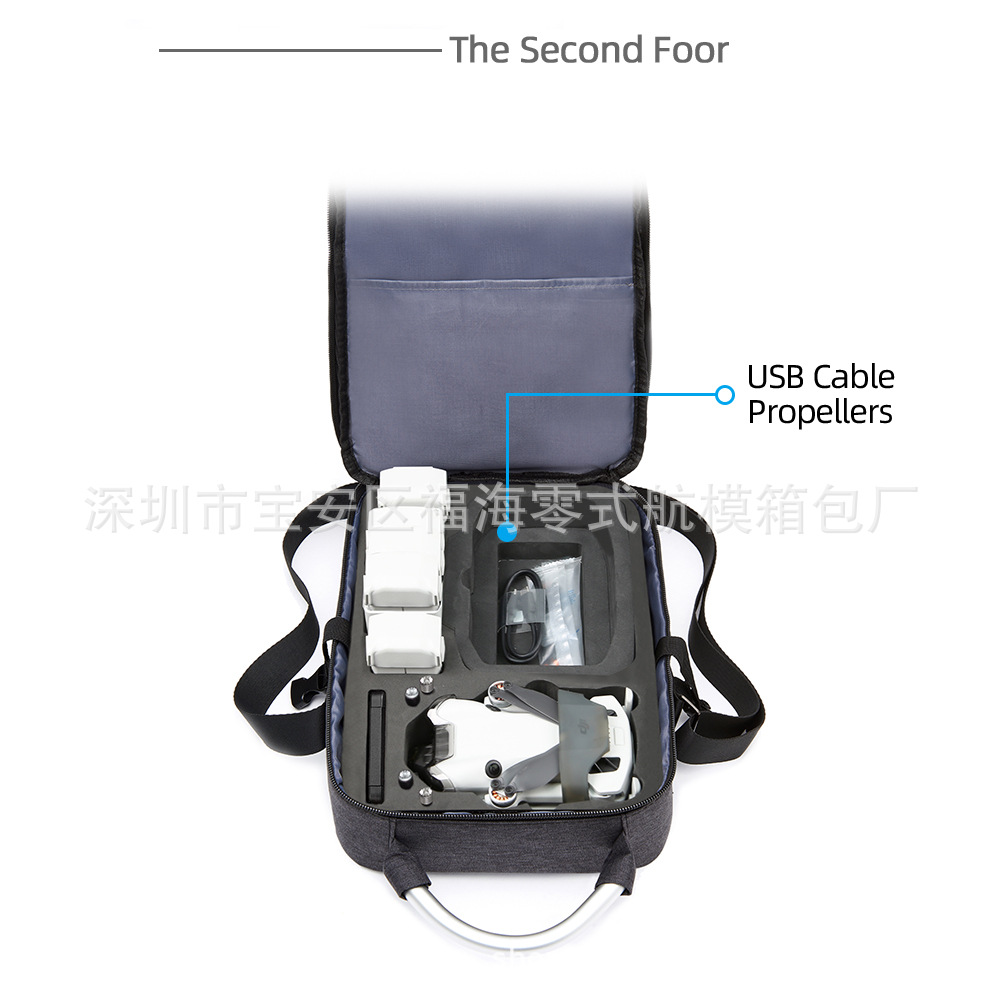 The Second Foor

USB Cable
Propellers

深圳市宝安区福海零式航模箱包厂