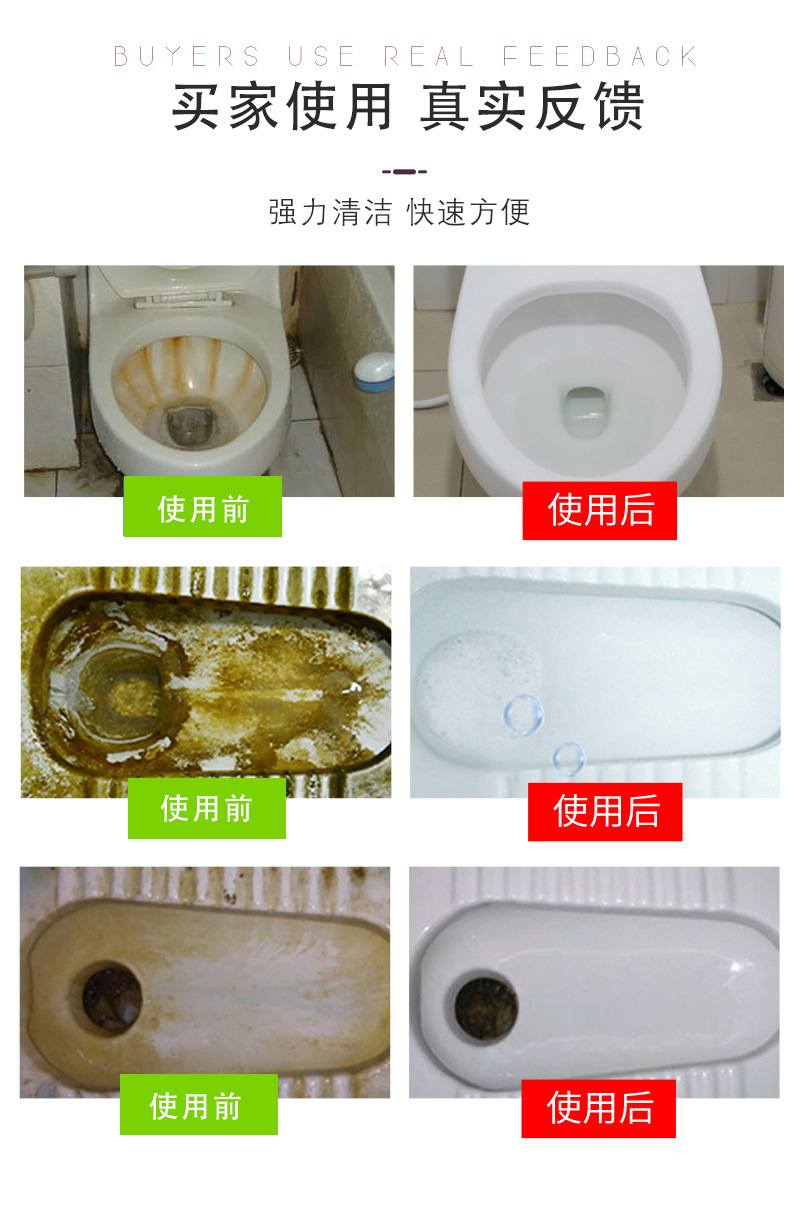 BUYERS USE REAL FEEDBACK

买家使用 真实反馈

强力清洁 快速方便

使用前

使用后

使用前

使用后

使用前

使用后