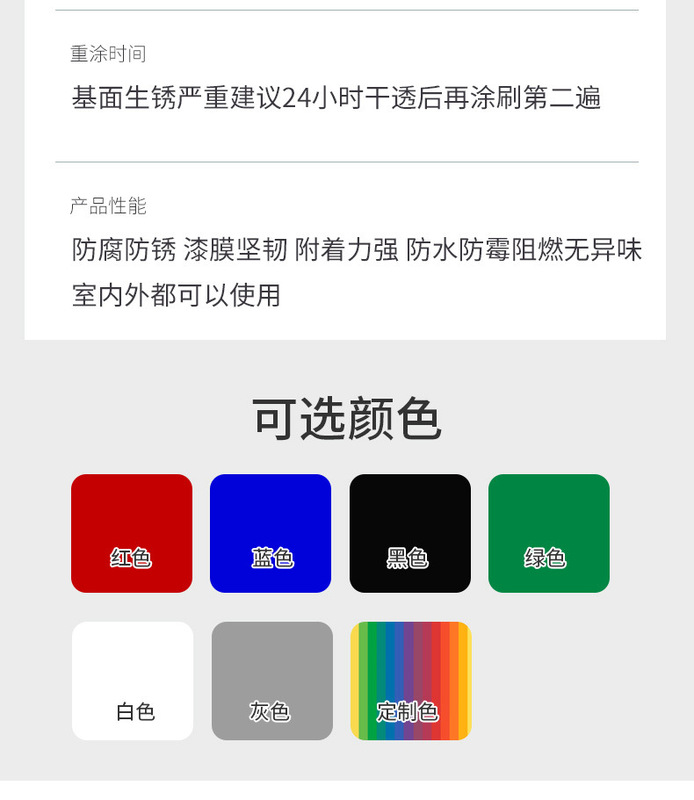 重涂时间

基面生锈严重建议24小时干透后再涂刷第二遍

产品性能

防腐防锈 漆膜坚韧 附着力强 防水防霉阻燃无异味室内外都可以使用

可选颜色

红色

蓝色

黑色

绿色

白色

灰色

定制色