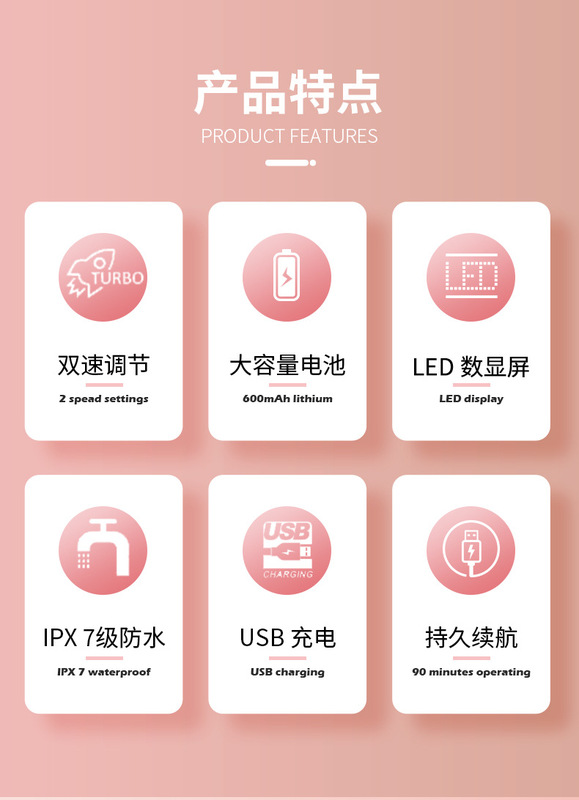 产品特点
PRODUCT FEATURES

TURBO

双速调节
2 spead settings

大容量电池
600mAh lithium

LED

LED数显屏
LED display

IPX 7级防水
IPX 7 waterproof

USB
CHARGING

USB充电
USB charging

持久续航
90 minutes operating