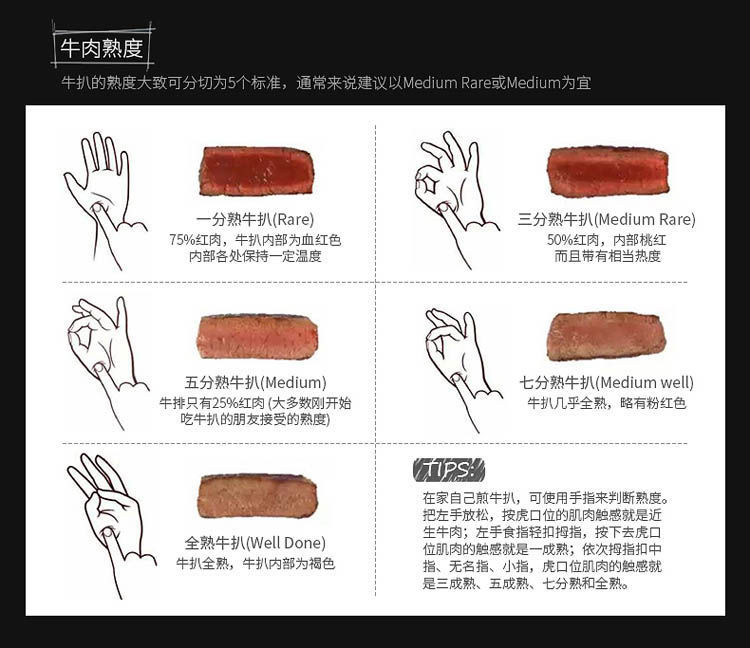 牛肉熟度

牛扒的熟度大致可分切为5个标准，通常来说建议以Medium Rare或Medium为宜

一分熟牛扒(Rare)
75%红肉，牛扒内部为血红色
内部各处保持一定温度

三分熟牛扒(Medium Rare)
50%红肉，内部桃红
而且带有相当热度

五分熟牛扒(Medium)
牛排只有25%红肉 (大多数刚开始吃牛扒的朋友接受的熟度)

七分熟牛扒(Medium well)
牛扒几乎全熟，略有粉红色

全熟牛扒(Well Done)
牛扒全熟，牛扒内部为褐色

TIPS:
在家自己煎牛扒，可使用手指来判断熟度。把左手放松，按虎口位的肌肉触感就是近生牛肉；左手食指轻扣拇指，按下去虎口位肌肉的触感就是一成熟；依次拇指扣中指、无名指、小指，虎口位肌肉的触感就是三成熟、五成熟、七分熟和全熟。