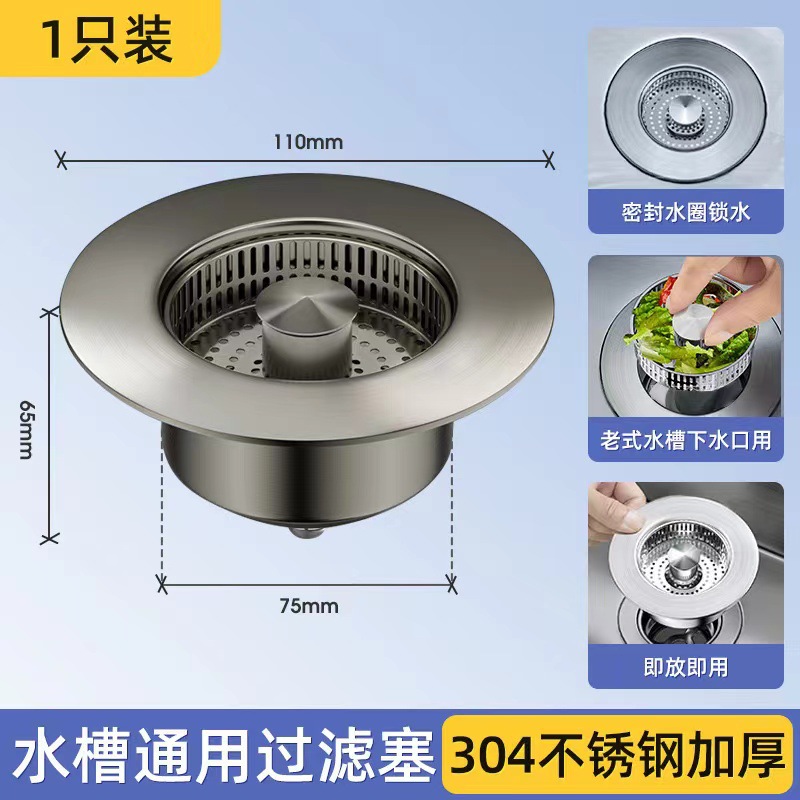 1只装

110mm

65mm

75mm

密封水圈锁水

老式水槽下水口用

即放即用

水槽通用过滤塞

304不锈钢加厚