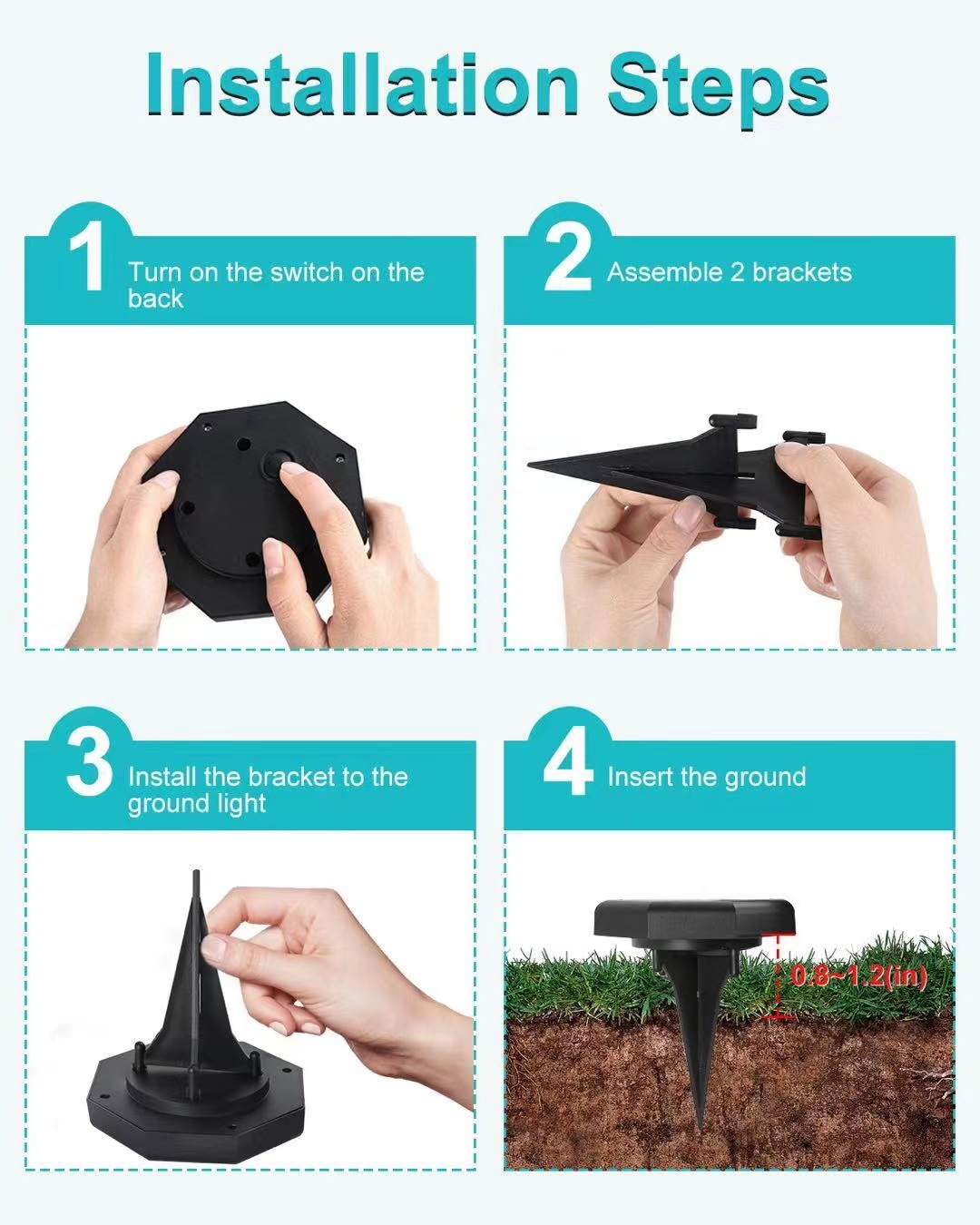 Installation Steps

1 Turn on the switch on the back

2 Assemble 2 brackets

3 Install the bracket to the ground light

4 Insert the ground

0.8~1.2(in)