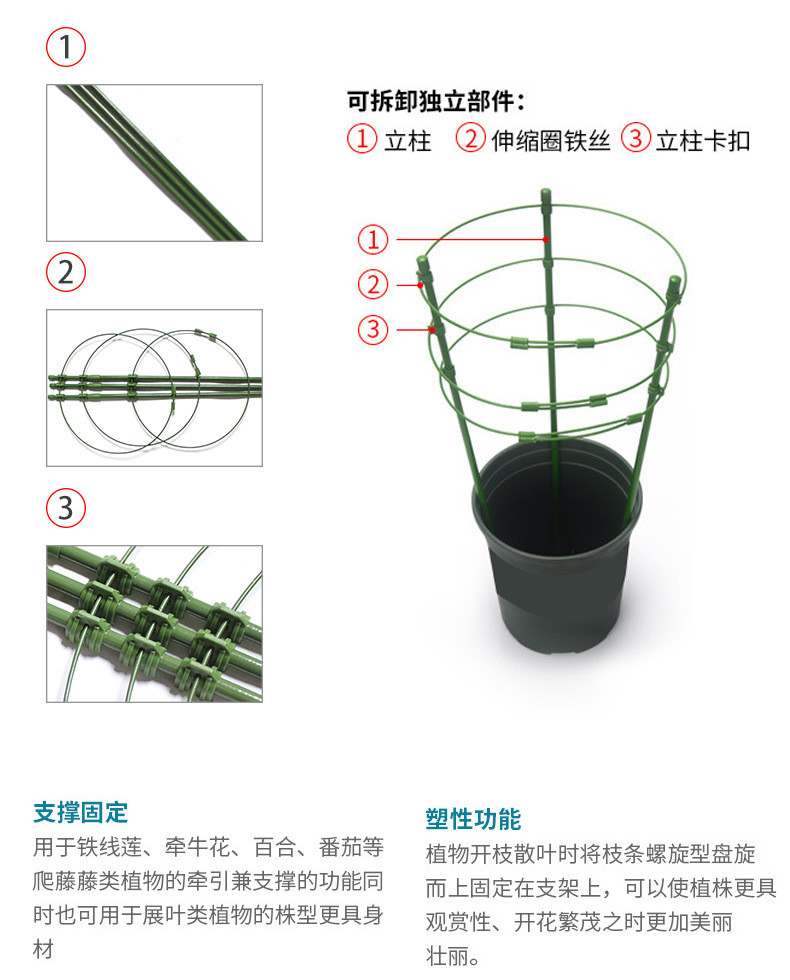 ①

②

③

可拆卸独立部件：
① 立柱 ② 伸缩圈铁丝 ③ 立柱卡扣

①
②
③

支撑固定
用于铁线莲、牵牛花、百合、番茄等爬藤藤类植物的牵引兼支撑的功能同时也可用于展叶类植物的株型更具身材

塑性功能
植物开枝散叶时将枝条螺旋型盘旋而上固定在支架上，可以使植株更具观赏性、开花繁茂之时更加美丽壮丽。