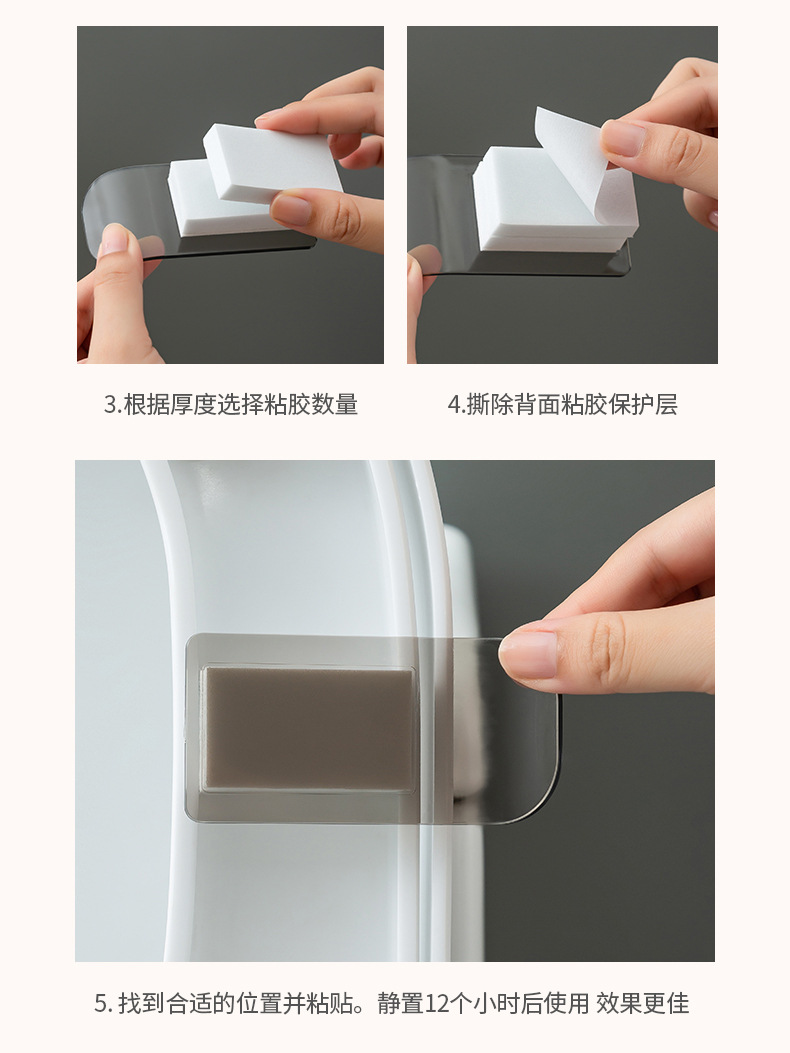 3.根据厚度选择粘胶数量

4.撕除背面粘胶保护层

5. 找到合适的位置并粘贴。静置12个小时后使用 效果更佳