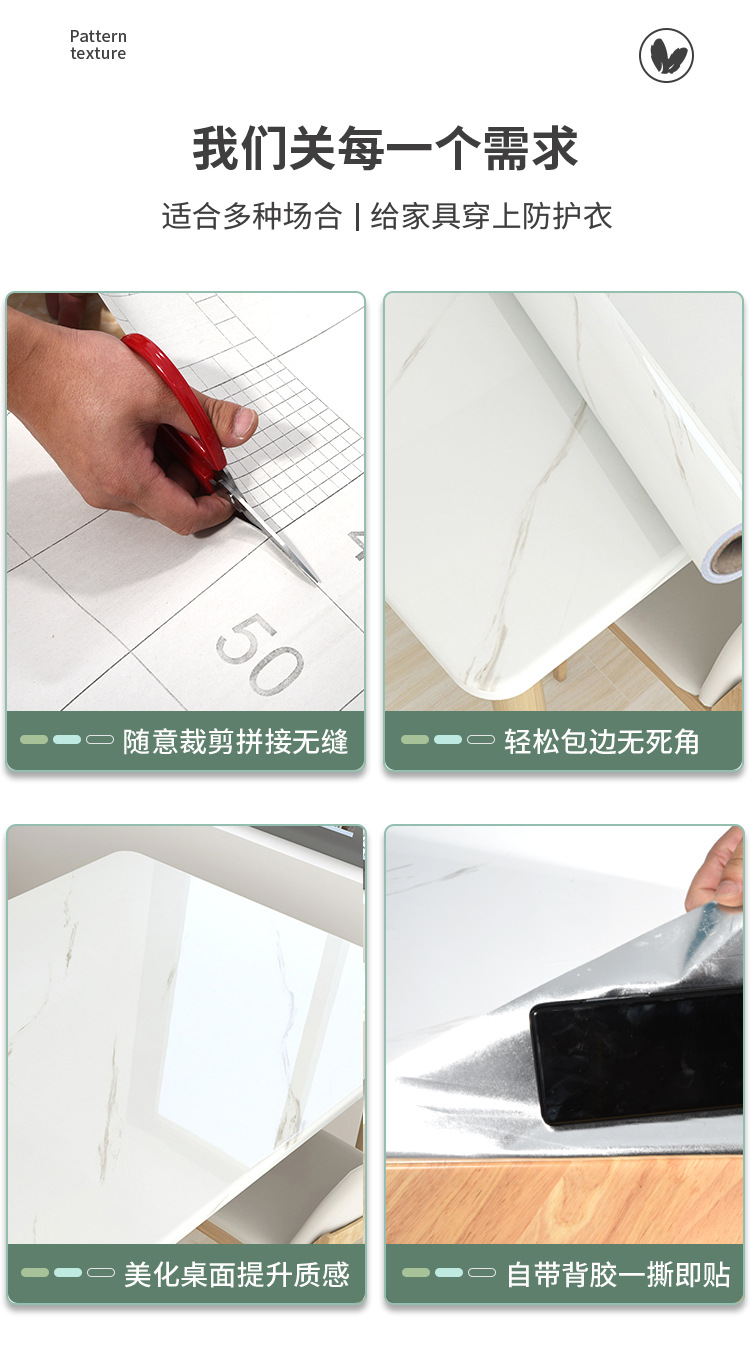 Pattern texture

我们关每一个需求

适合多种场合 | 给家具穿上防护衣

50

随意裁剪拼接无缝

轻松包边无死角

美化桌面提升质感

自带背胶一撕即贴