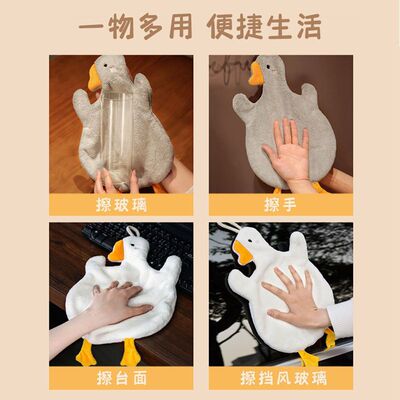 一物多用 便捷生活

擦玻璃

擦手

擦台面

擦挡风玻璃