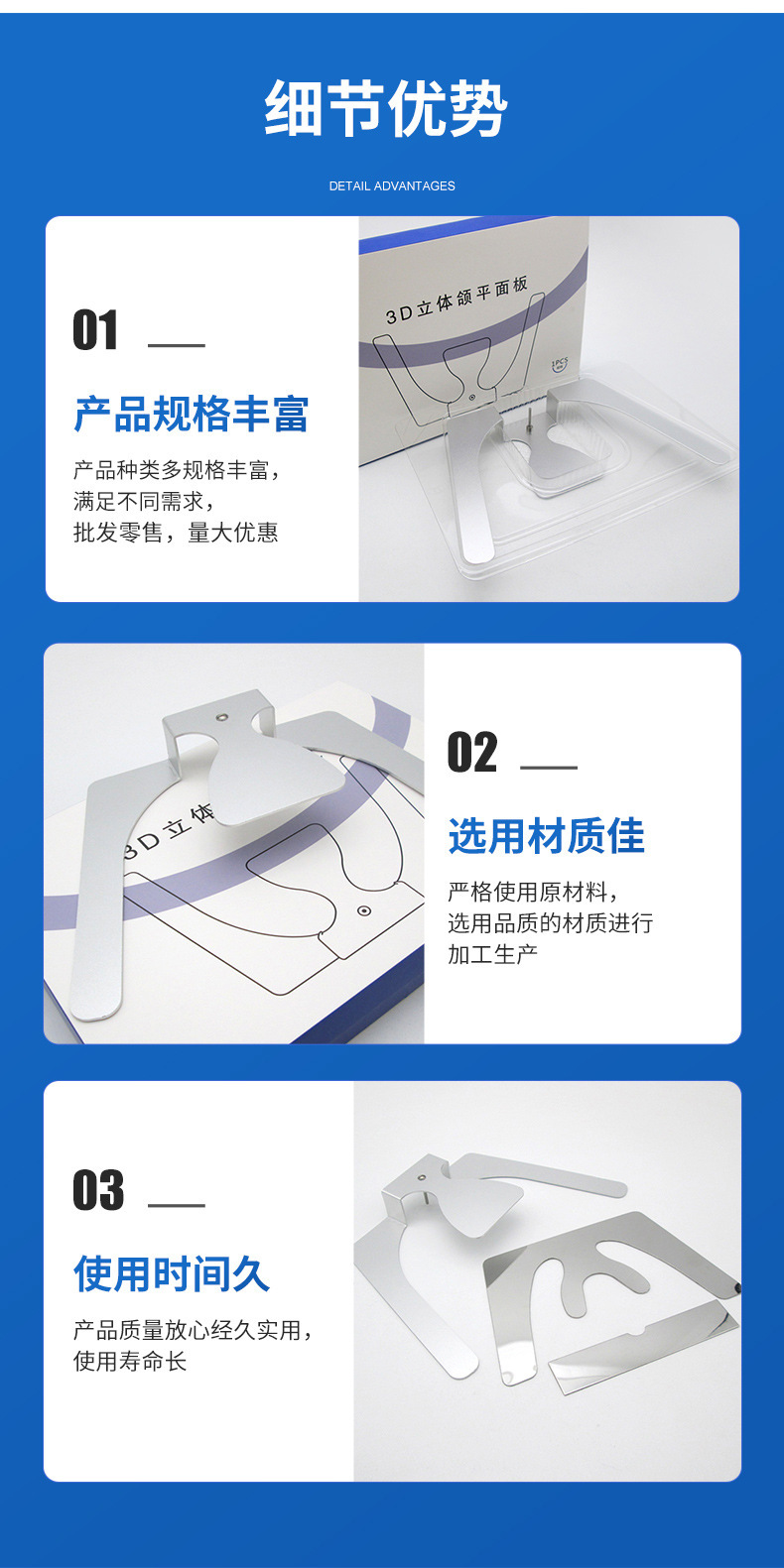 细节优势

DETAIL ADVANTAGES

01

产品规格丰富

产品种类多规格丰富，
满足不同需求，
批发零售，量大优惠

3D立体颌平面板

1PCS

3D立体

02

选用材质佳

严格使用原材料，
选用品质的材质进行
加工生产

03

使用时间久

产品质量放心经久实用，
使用寿命长