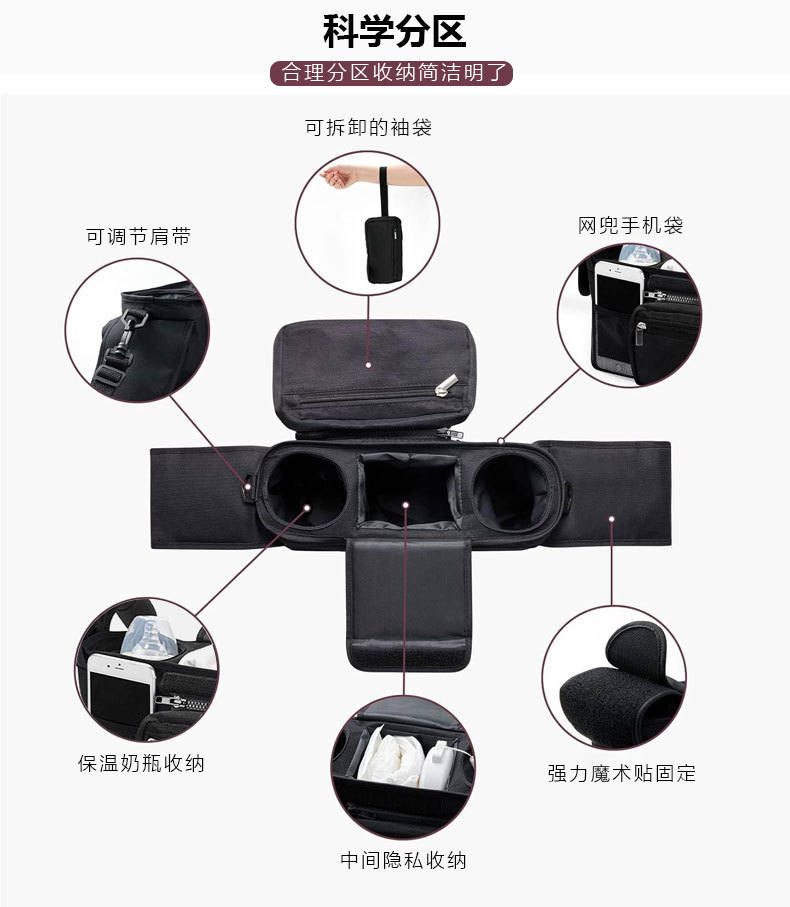 科学分区

合理分区收纳简洁明了

可拆卸的袖袋

可调节肩带

网兜手机袋

保温奶瓶收纳

强力魔术贴固定

中间隐私收纳