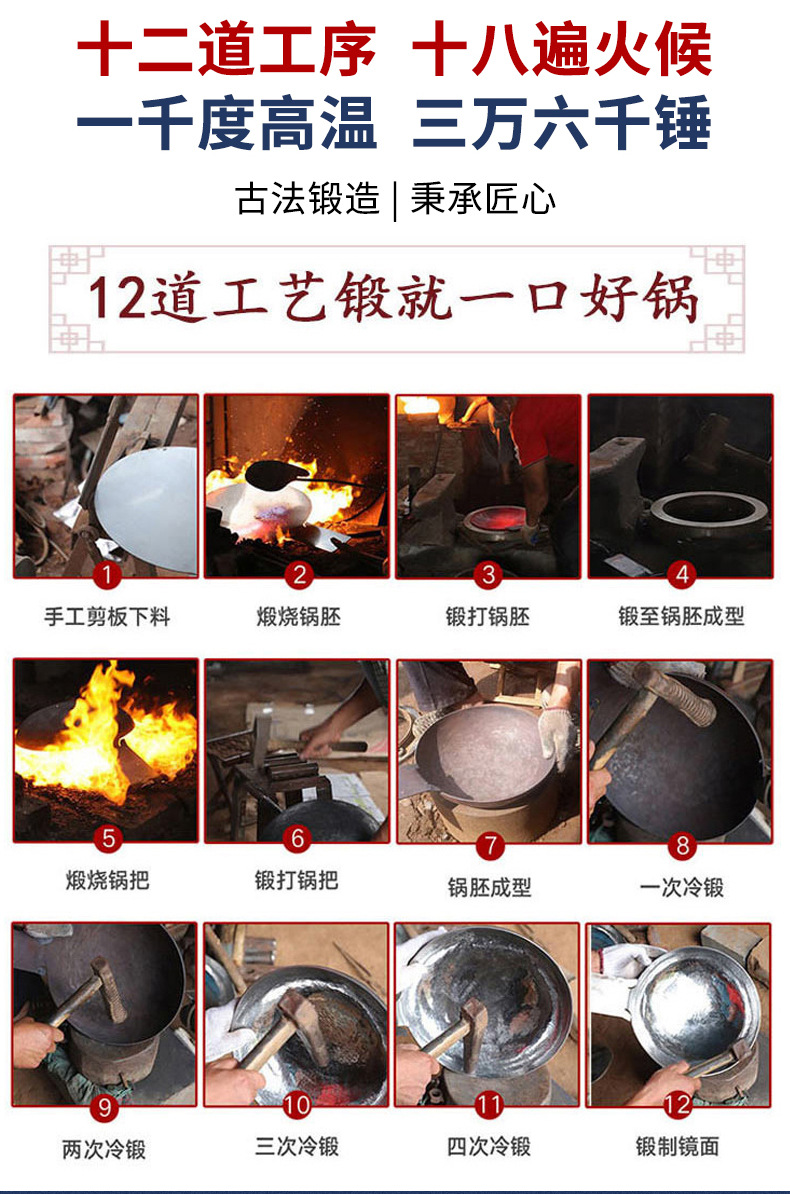 十二道工序 十八遍火候
一千度高温 三万六千锤

古法锻造 | 秉承匠心

12道工艺锻就一口好锅

1
手工剪板下料

2
煅烧锅胚

3
锻打锅胚

4
锻至锅胚成型

5
煅烧锅把

6
锻打锅把

7
锅胚成型

8
一次冷锻

9
两次冷锻

10
三次冷锻

11
四次冷锻

12
锻制镜面