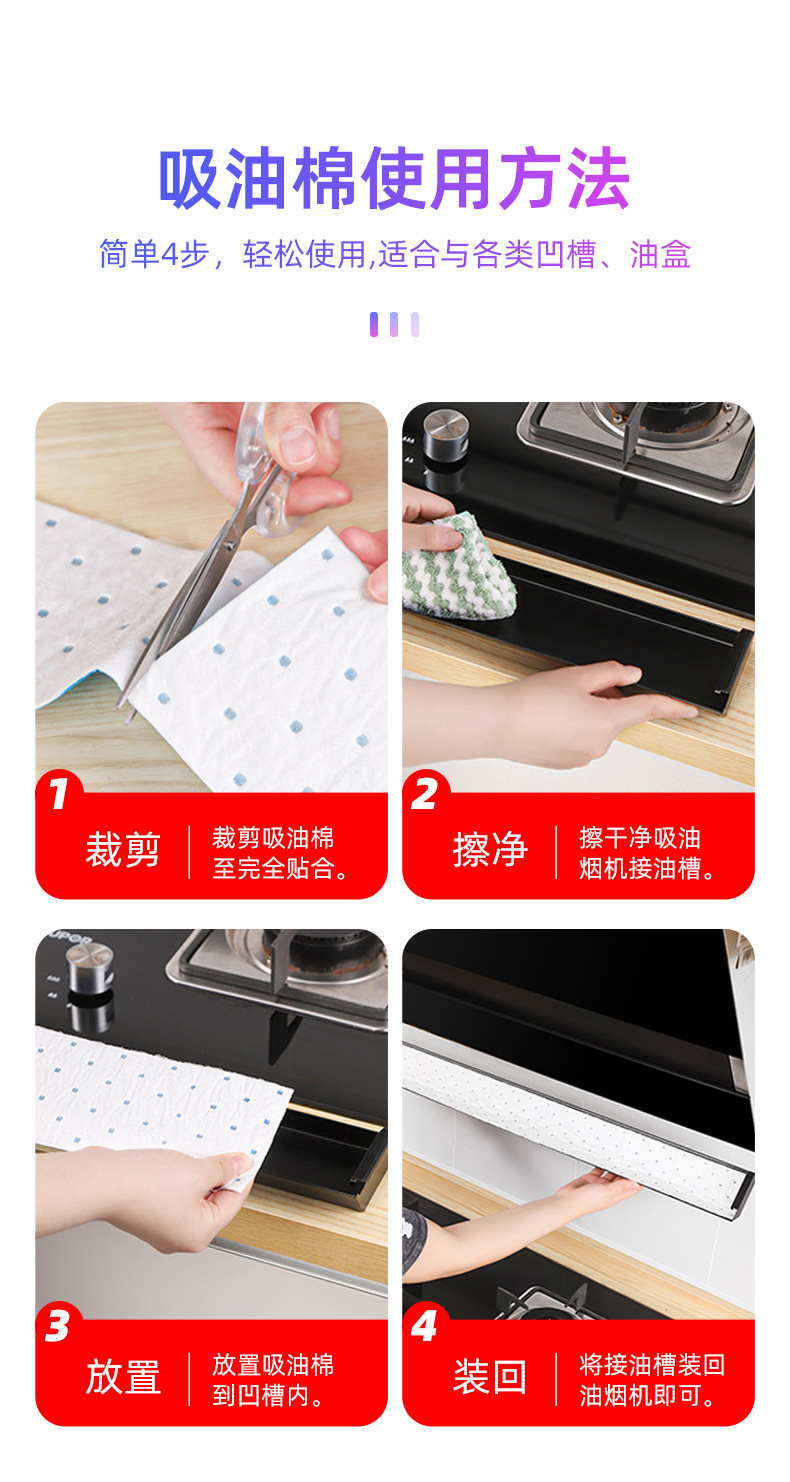 吸油棉使用方法

简单4步，轻松使用,适合与各类凹槽、油盒

1
裁剪
裁剪吸油棉至完全贴合。

2
擦净
擦干净吸油烟机接油槽。

UPOR

3
放置
放置吸油棉到凹槽内。

4
装回
将接油槽装回油烟机即可。