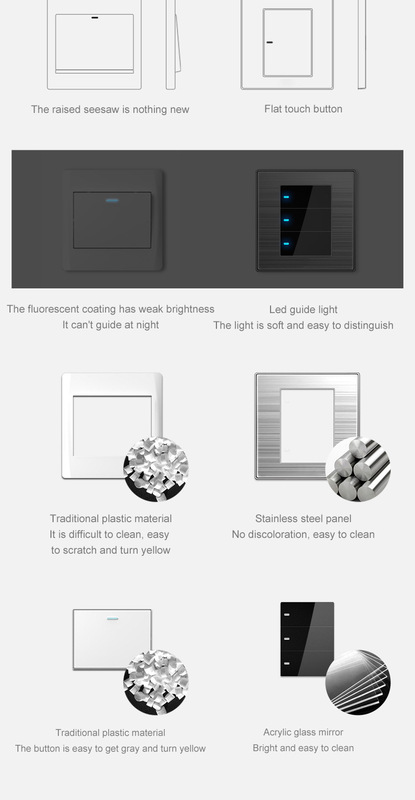 The raised seesaw is nothing new

Flat touch button

The fluorescent coating has weak brightness
It can't guide at night

Led guide light
The light is soft and easy to distinguish

Traditional plastic material
It is difficult to clean, easy to scratch and turn yellow

Stainless steel panel
No discoloration, easy to clean

Traditional plastic material
The button is easy to get gray and turn yellow

Acrylic glass mirror
Bright and easy to clean