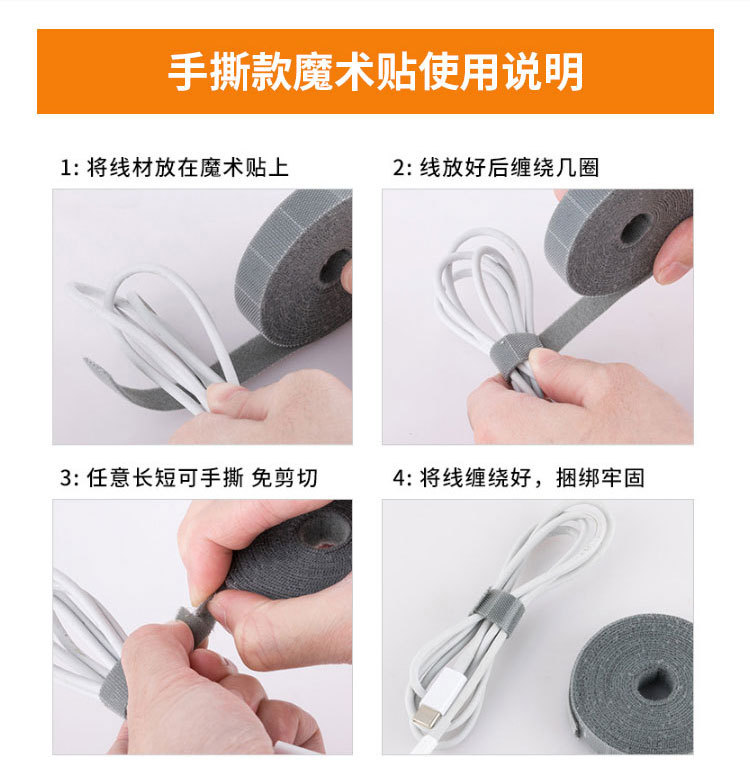 手撕款魔术贴使用说明

1: 将线材放在魔术贴上

2: 线放好后缠绕几圈

3: 任意长短可手撕 免剪切

4: 将线缠绕好，捆绑牢固