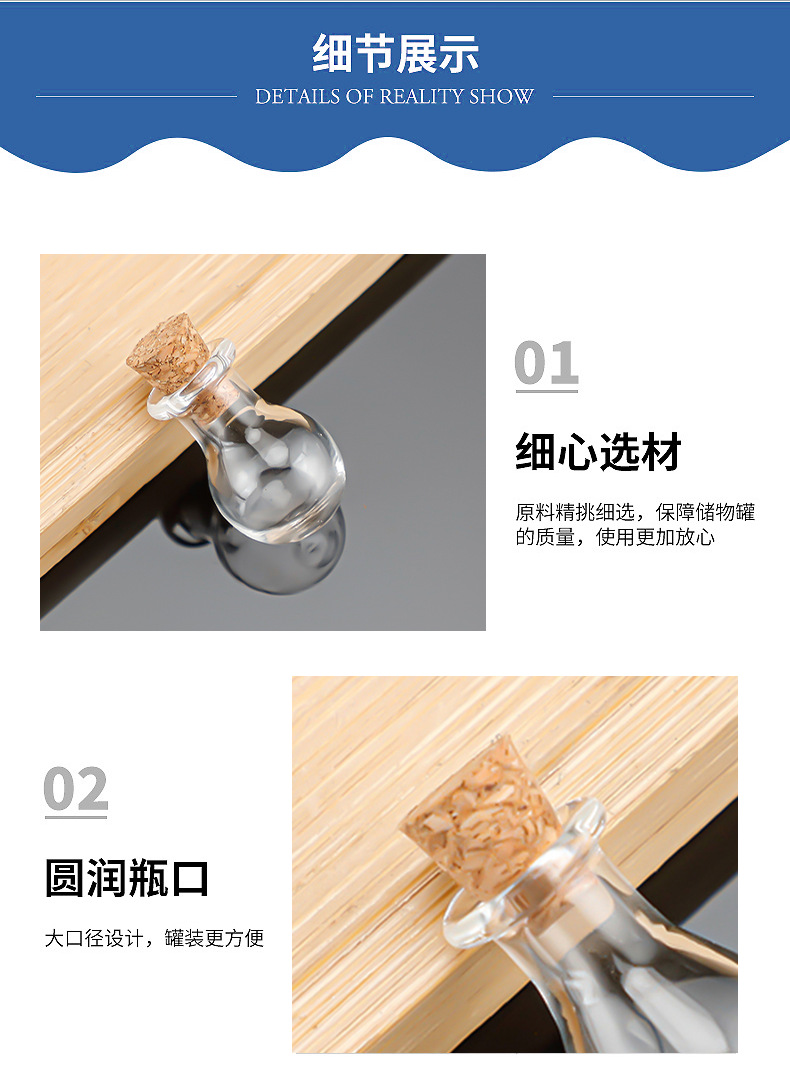 细节展示

DETAILS OF REALITY SHOW

01

细心选材

原料精挑细选，保障储物罐的质量，使用更加放心

02

圆润瓶口

大口径设计，罐装更方便