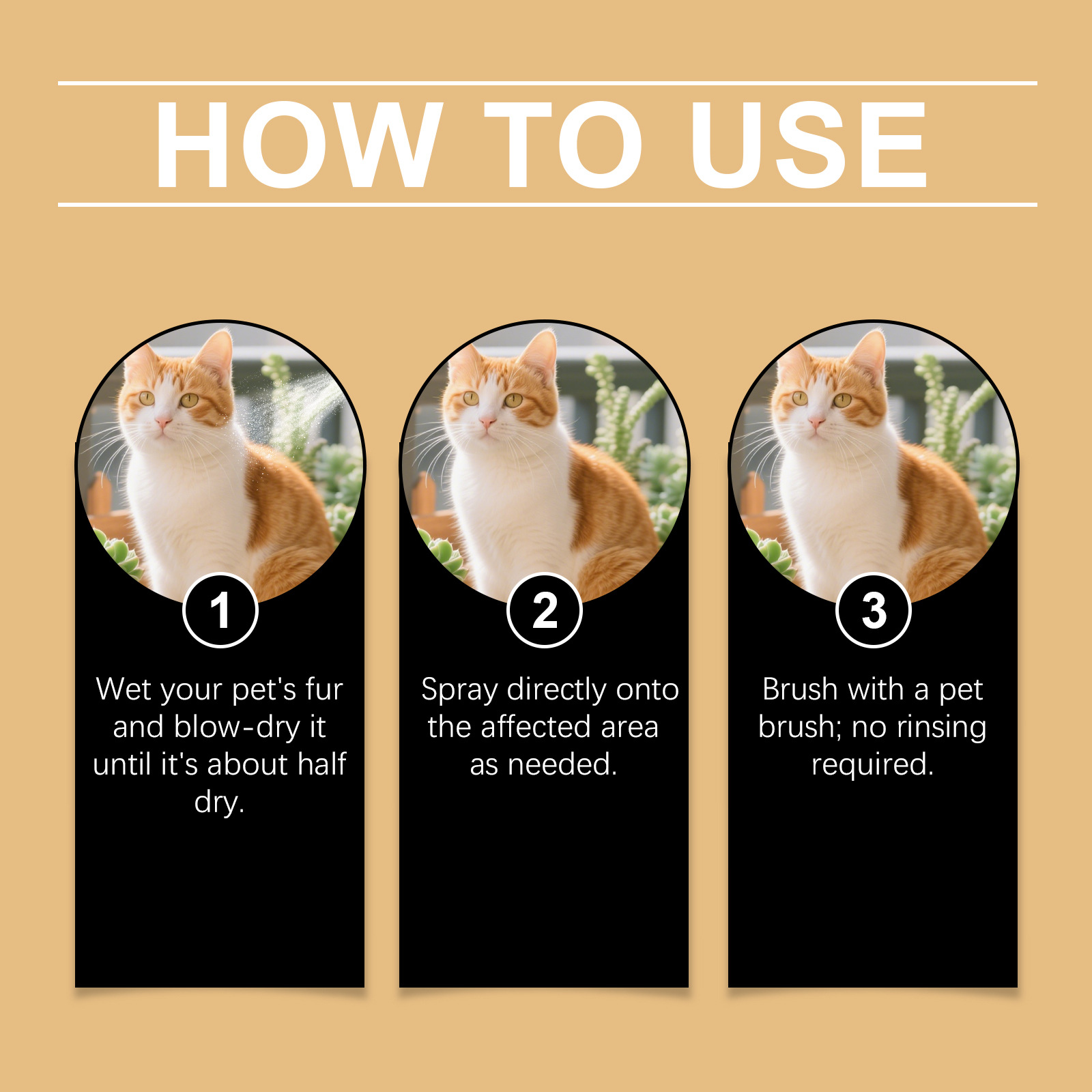 HOW TO USE

1

Wet your pet's fur and blow-dry it until it's about half dry.

2

Spray directly onto the affected area as needed.

3

Brush with a pet brush; no rinsing required.