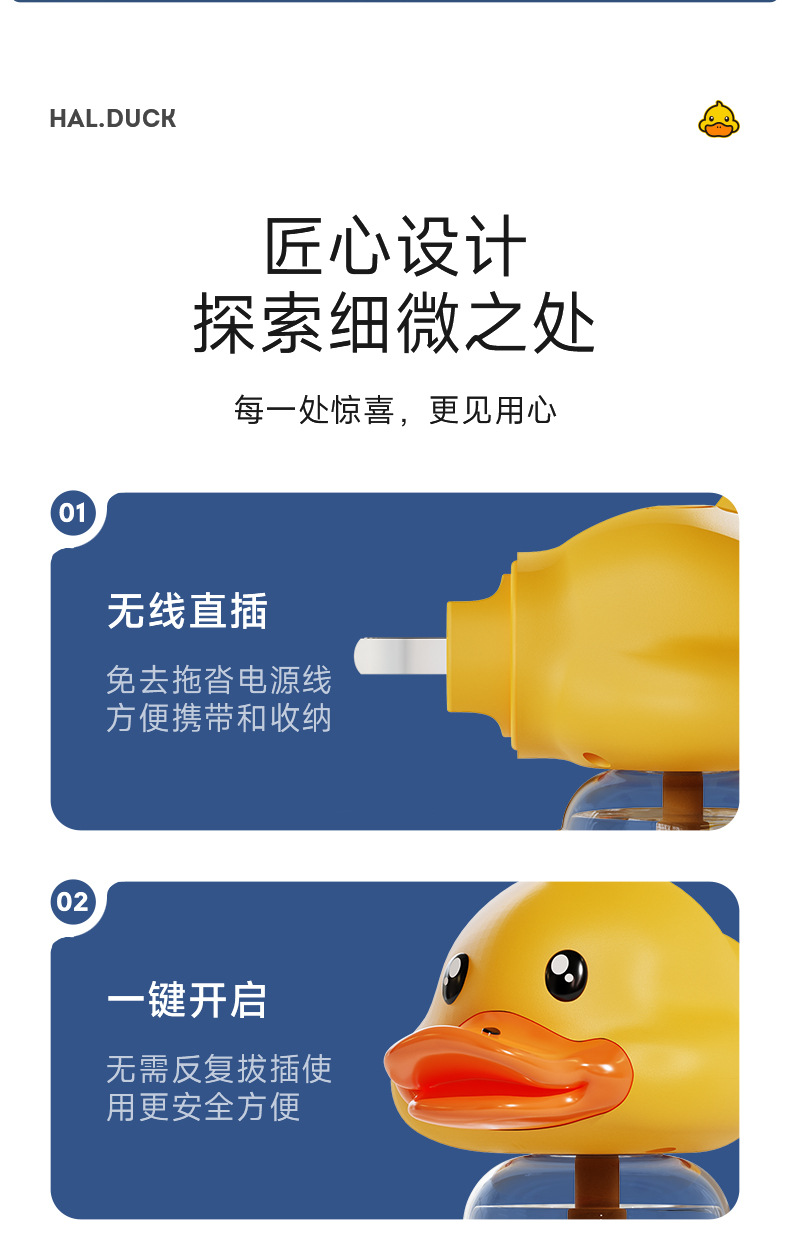 HAL.DUCK

匠心设计
探索细微之处

每一处惊喜，更见用心

01

无线直插

免去拖沓电源线
方便携带和收纳

02

一键开启

无需反复拔插使
用更安全方便