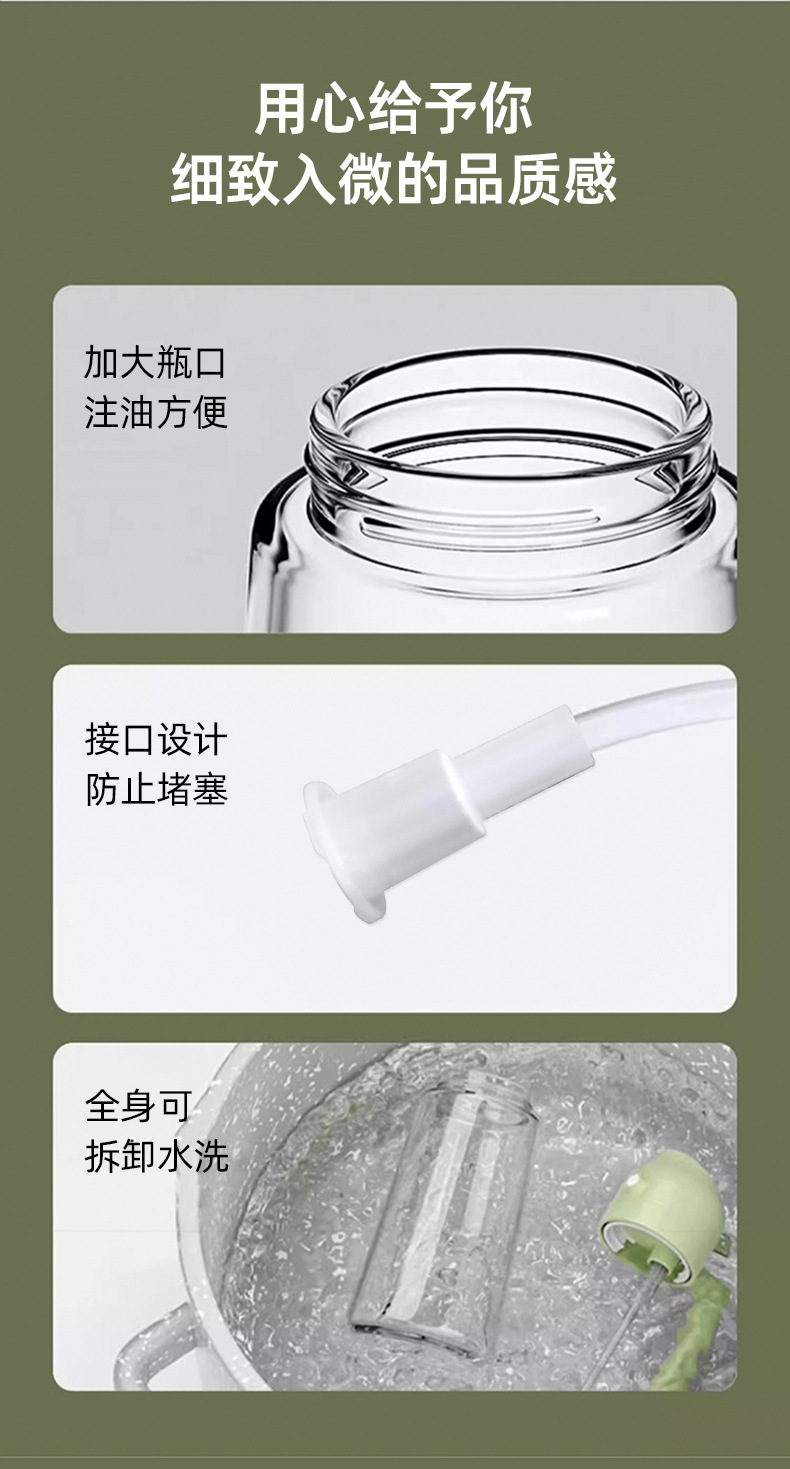 用心给予你
细致入微的品质感

加大瓶口
注油方便

接口设计
防止堵塞

全身可
拆卸水洗