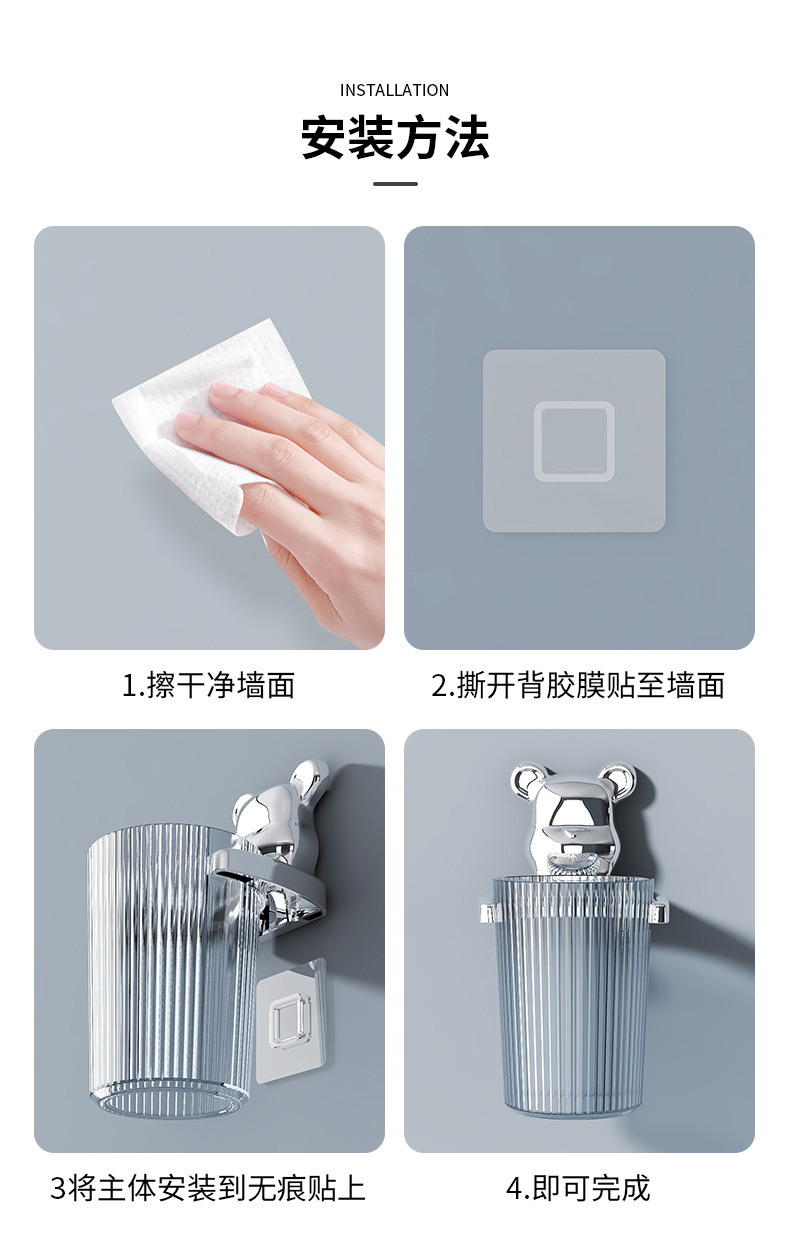 INSTALLATION
安装方法

1.擦干净墙面

2.撕开背胶膜贴至墙面

3将主体安装到无痕贴上

4.即可完成