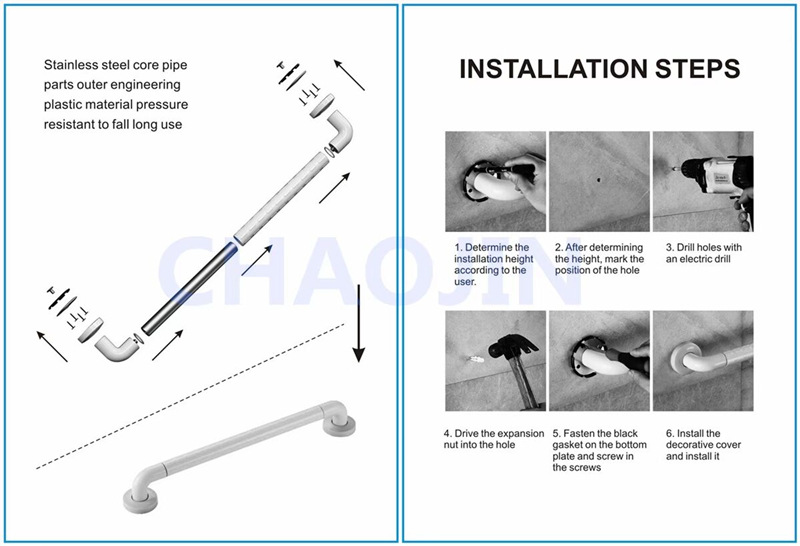 Stainless steel core pipe parts outer engineering plastic material pressure resistant to fall long use

CHAOJIN

INSTALLATION STEPS

1. Determine the installation height according to the user.

2. After determining the height, mark the position of the hole

3. Drill holes with an electric drill

4. Drive the expansion nut into the hole

5. Fasten the black gasket on the bottom plate and screw in the screws

6. Install the decorative cover and install it