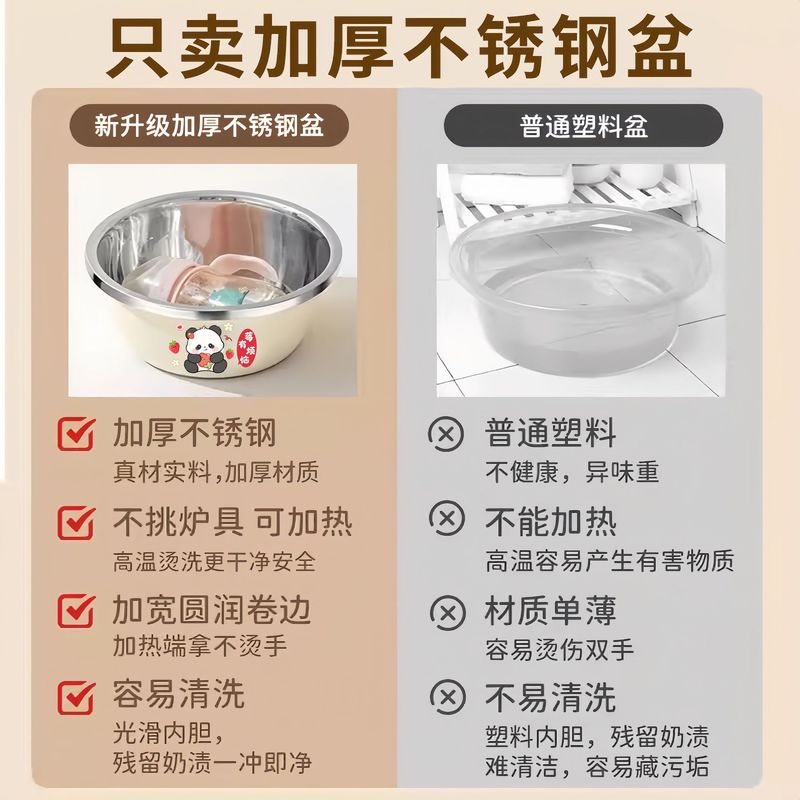 只卖加厚不锈钢盆

新升级加厚不锈钢盆

莓有烦恼

加厚不锈钢
真材实料,加厚材质

不挑炉具 可加热
高温烫洗更干净安全

加宽圆润卷边
加热端拿不烫手

容易清洗
光滑内胆,
残留奶渍一冲即净

普通塑料盆

普通塑料
不健康，异味重

不能加热
高温容易产生有害物质

材质单薄
容易烫伤双手

不易清洗
塑料内胆，残留奶渍
难清洁，容易藏污垢