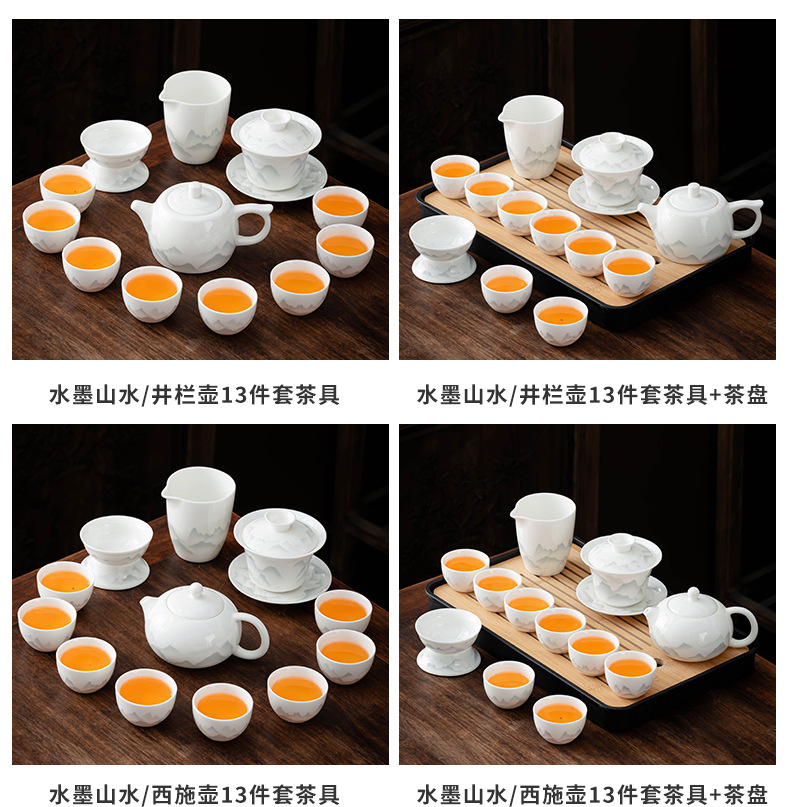 水墨山水/井栏壶13件套茶具

水墨山水/井栏壶13件套茶具+茶盘

水墨山水/西施壶13件套茶具

水墨山水/西施壶13件套茶具+茶盘