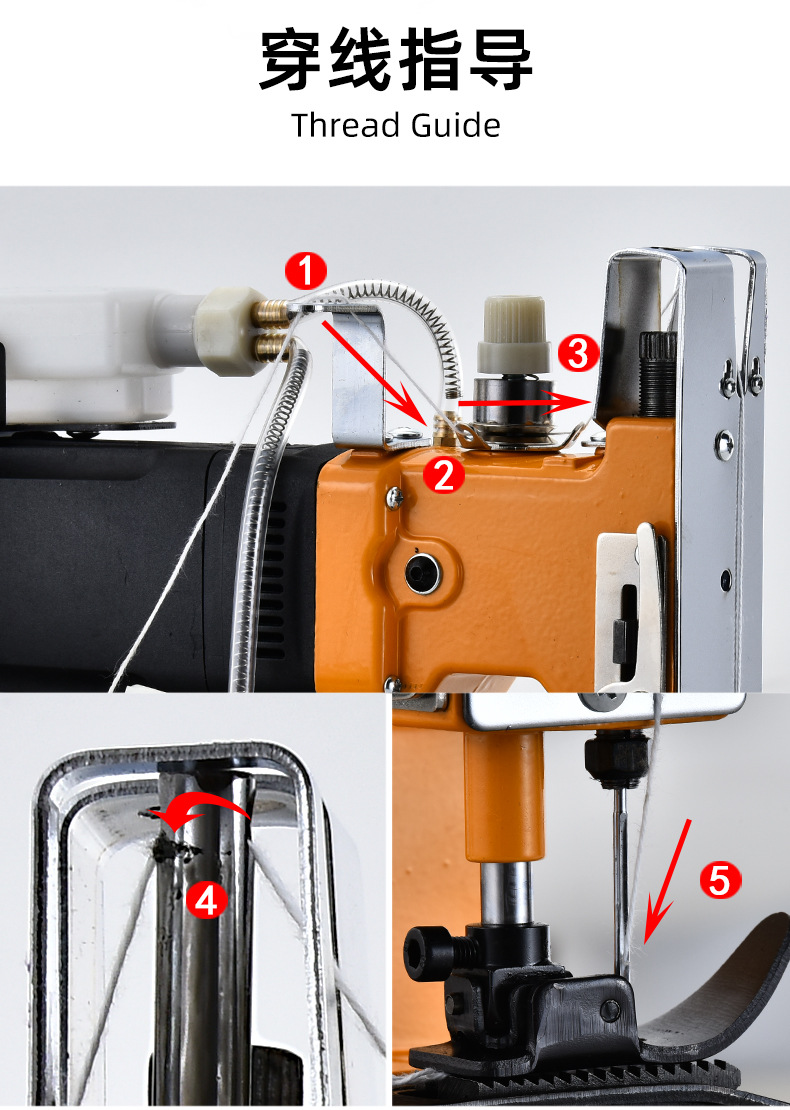 穿线指导
Thread Guide

1
2
3
4
5