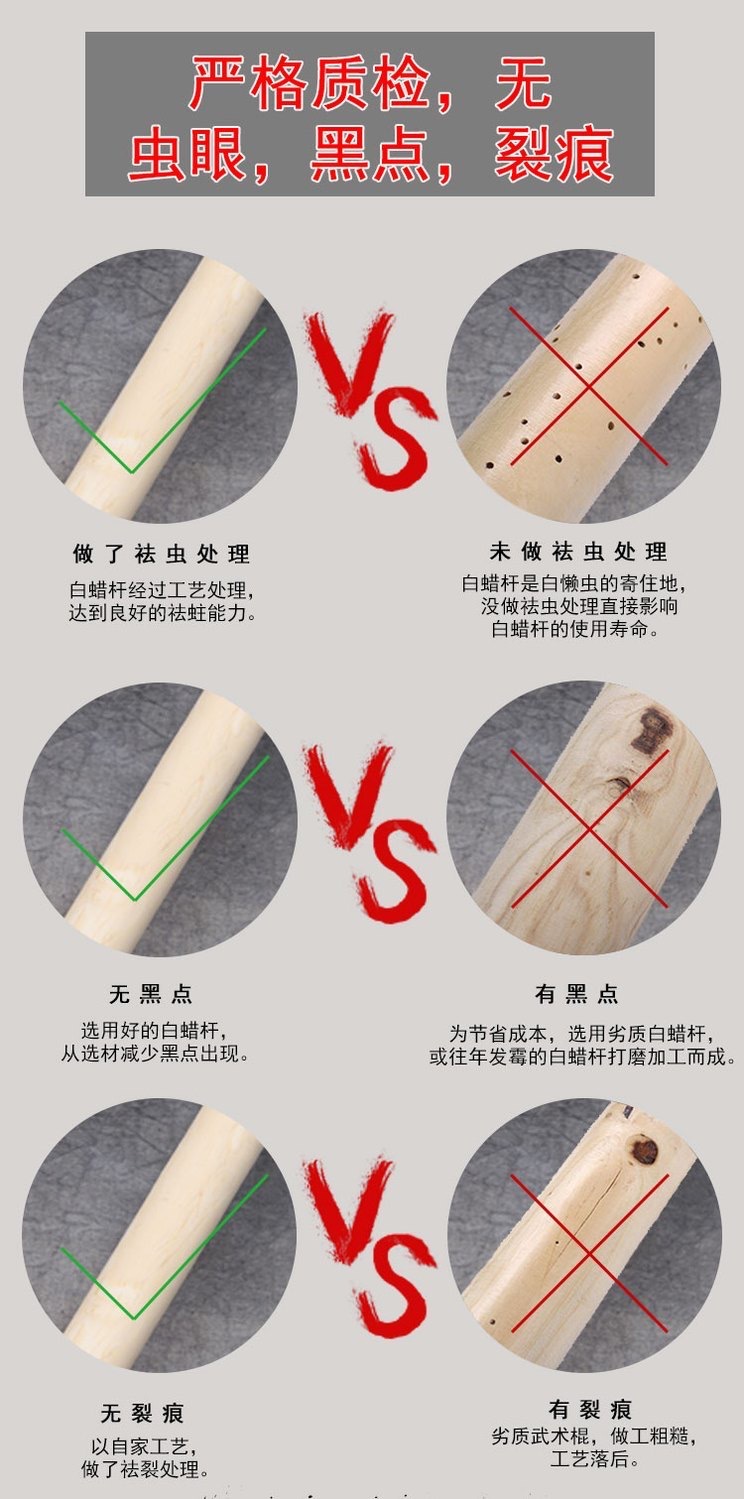 严格质检，无虫眼，黑点，裂痕

VS

做了祛虫处理
白蜡杆经过工艺处理，达到良好的祛蛀能力。

未做祛虫处理
白蜡杆是白懒虫的寄住地，没做祛虫处理直接影响白蜡杆的使用寿命。

VS

无黑点
选用好的白蜡杆，从选材减少黑点出现。

有黑点
为节省成本，选用劣质白蜡杆，或往年发霉的白蜡杆打磨加工而成。

VS

无裂痕
以自家工艺，做了祛裂处理。

有裂痕
劣质武术棍，做工粗糙，工艺落后。