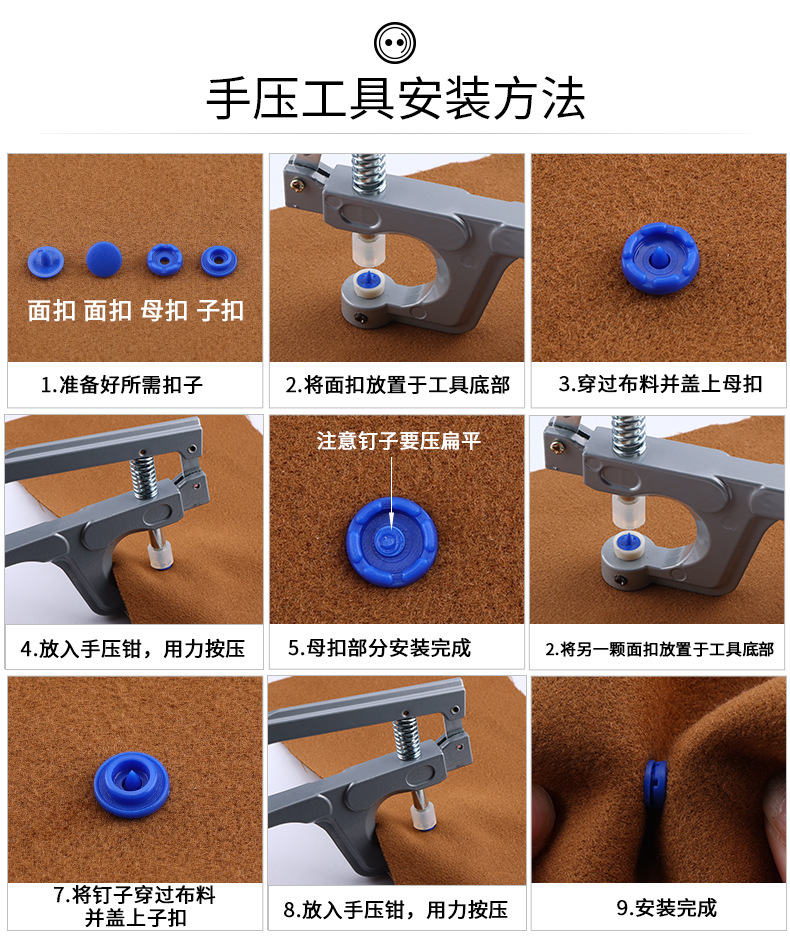 手压工具安装方法

面扣 面扣 母扣 子扣

1.准备好所需扣子

2.将面扣放置于工具底部

3.穿过布料并盖上母扣

4.放入手压钳，用力按压

注意钉子要压扁平

5.母扣部分安装完成

2.将另一颗面扣放置于工具底部

7.将钉子穿过布料并盖上子扣

8.放入手压钳，用力按压

9.安装完成