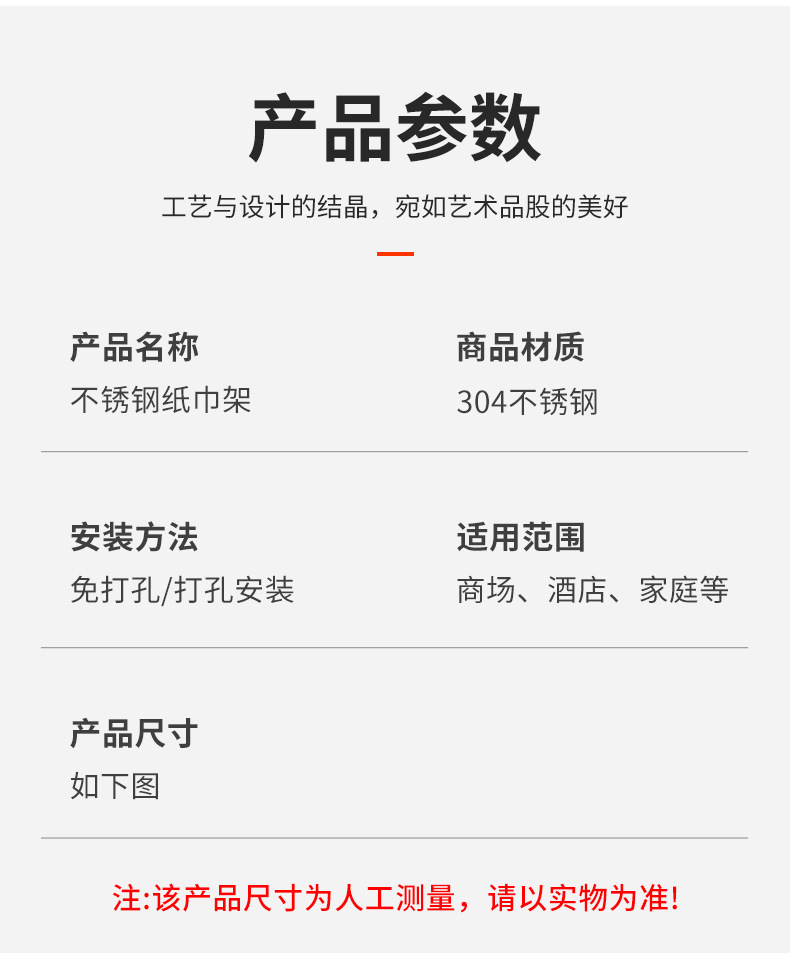 产品参数

工艺与设计的结晶，宛如艺术品股的美好

产品名称
不锈钢纸巾架

商品材质
304不锈钢

安装方法
免打孔/打孔安装

适用范围
商场、酒店、家庭等

产品尺寸
如下图

注:该产品尺寸为人工测量，请以实物为准!