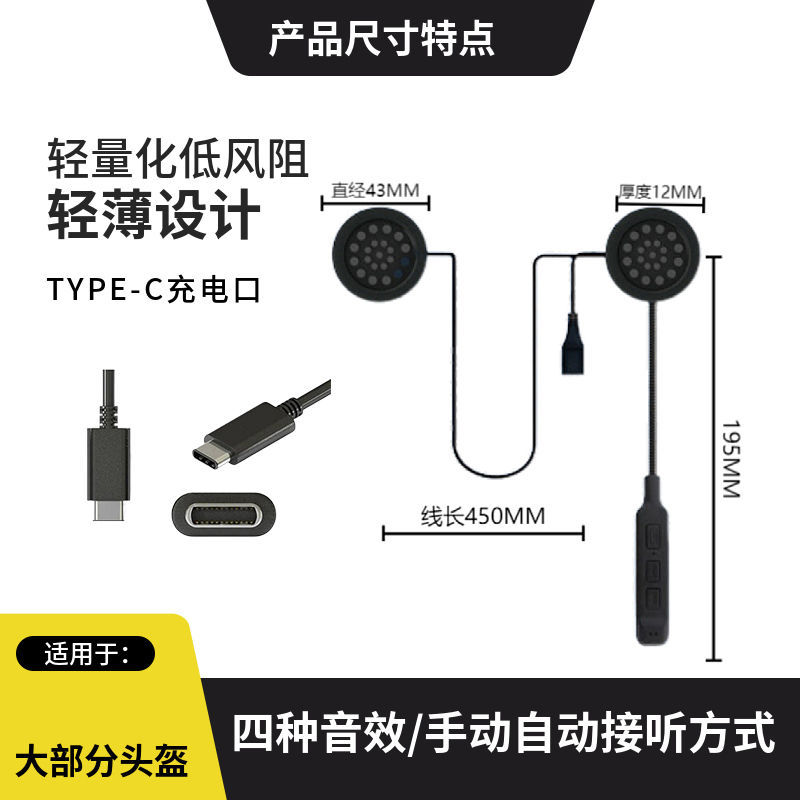 产品尺寸特点

轻量化低风阻
轻薄设计

TYPE-C充电口

直经43MM

厚度12MM

195MM

线长450MM

适用于:

大部分头盔

四种音效/手动自动接听方式