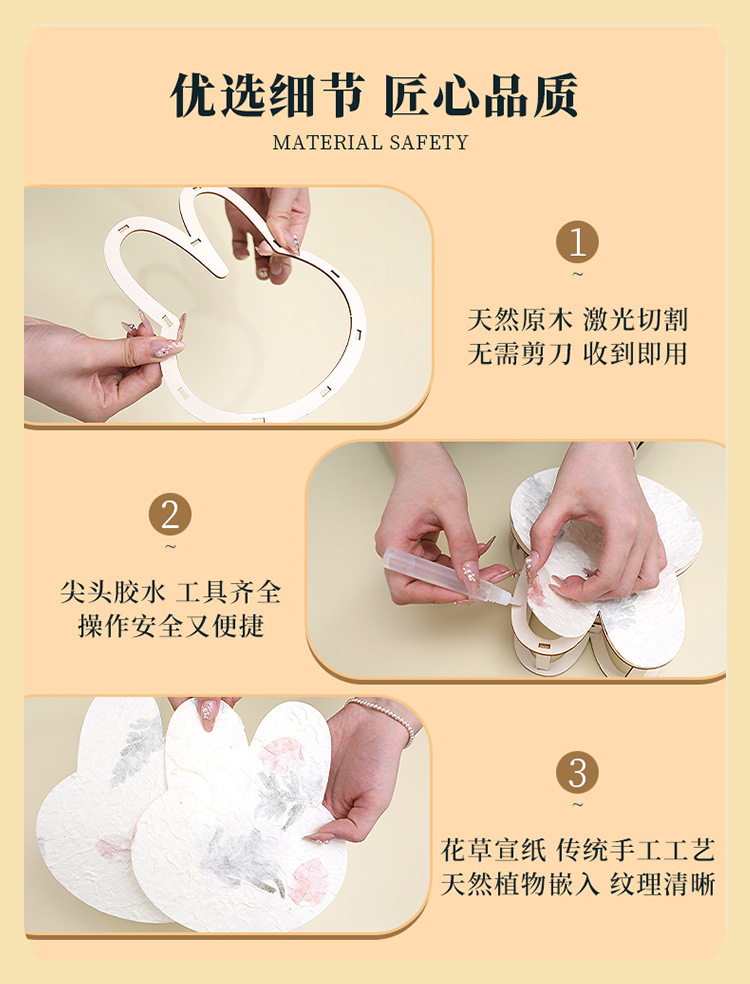 优选细节 匠心品质
MATERIAL SAFETY

1
~
天然原木 激光切割
无需剪刀 收到即用

2
~
尖头胶水 工具齐全
操作安全又便捷

3
~
花草宣纸 传统手工工艺
天然植物嵌入 纹理清晰