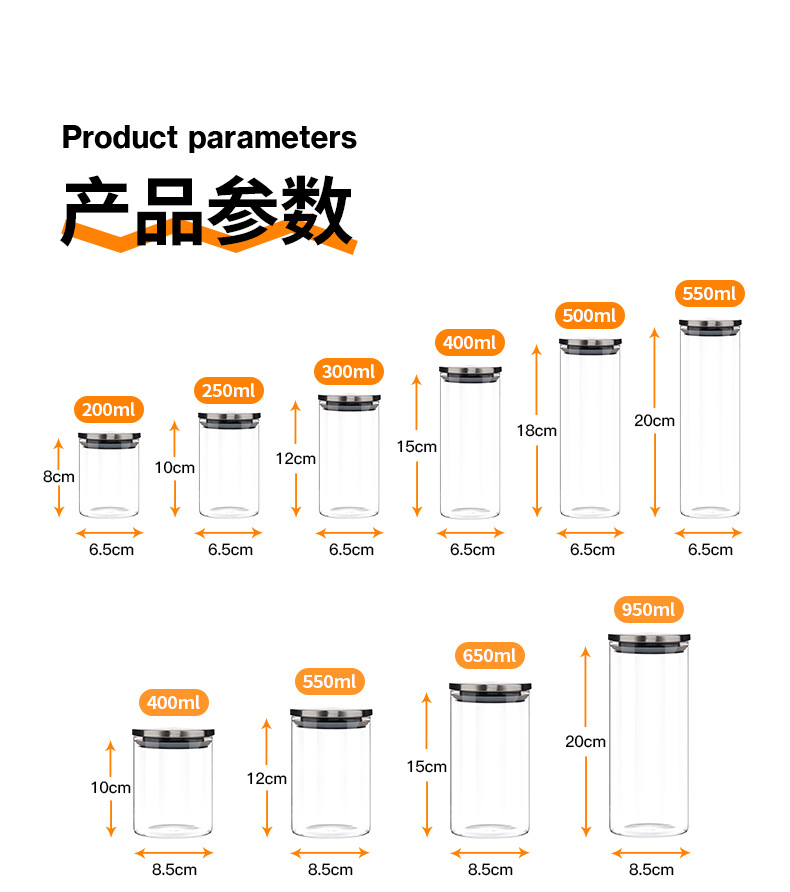 Product parameters

产品参数

200ml
8cm
6.5cm

250ml
10cm
6.5cm

300ml
12cm
6.5cm

400ml
15cm
6.5cm

500ml
18cm
6.5cm

550ml
20cm
6.5cm

400ml
10cm
8.5cm

550ml
12cm
8.5cm

650ml
15cm
8.5cm

950ml
20cm
8.5cm