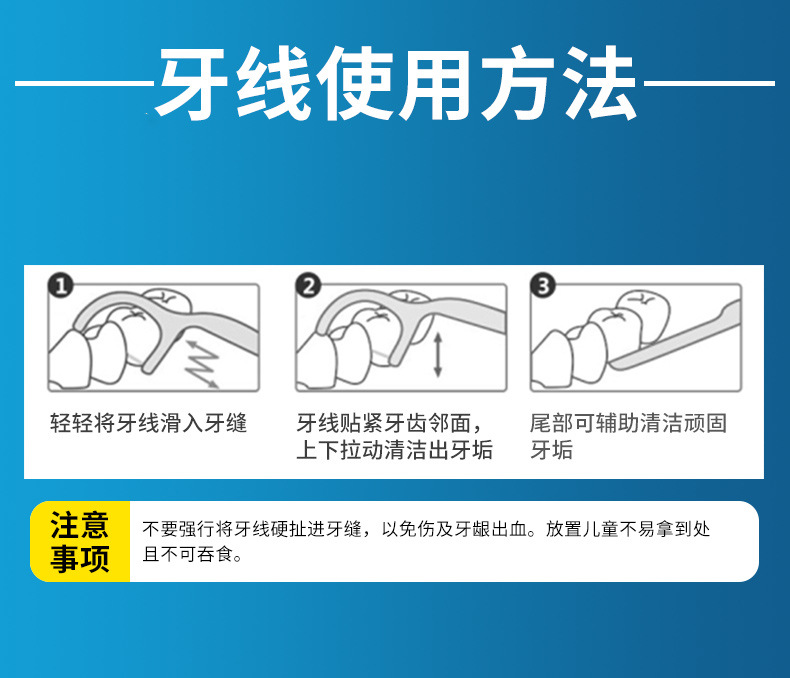 牙线使用方法

1
轻轻将牙线滑入牙缝

2
牙线贴紧牙齿邻面，上下拉动清洁出牙垢

3
尾部可辅助清洁顽固牙垢

注意事项
不要强行将牙线硬扯进牙缝，以免伤及牙龈出血。放置儿童不易拿到处且不可吞食。