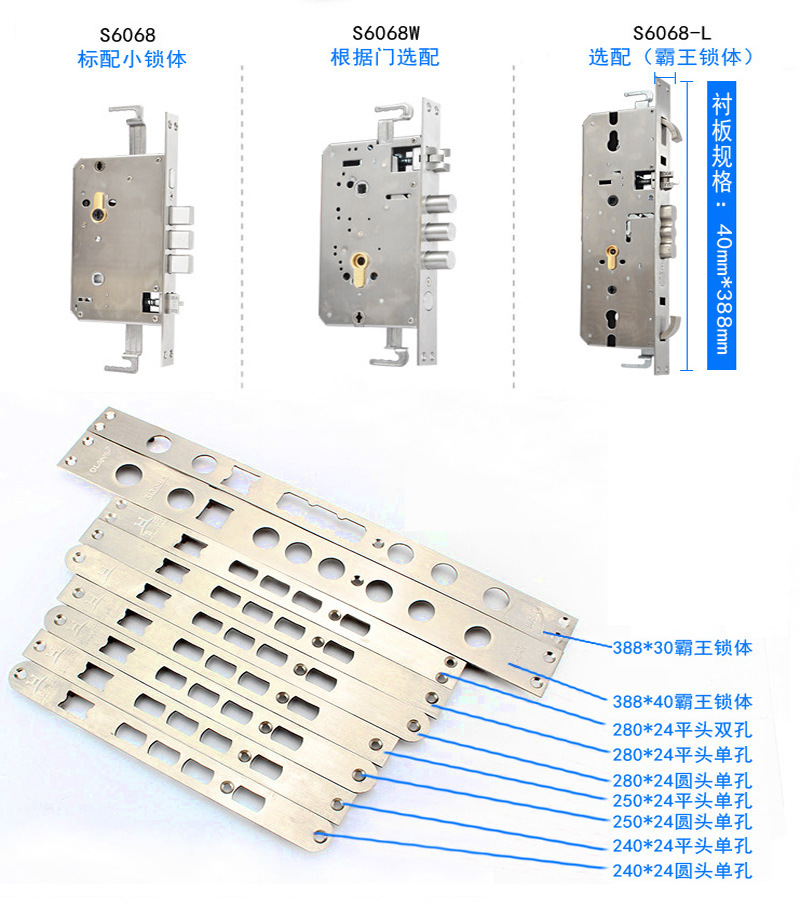 S6068
标配小锁体

S6068W
根据门选配

S6068-L
选配（霸王锁体）

衬板规格：40mm*388mm

388*30霸王锁体
388*40霸王锁体
280*24平头双孔
280*24平头单孔
280*24圆头单孔
250*24平头单孔
250*24圆头单孔
240*24平头单孔
240*24圆头单孔