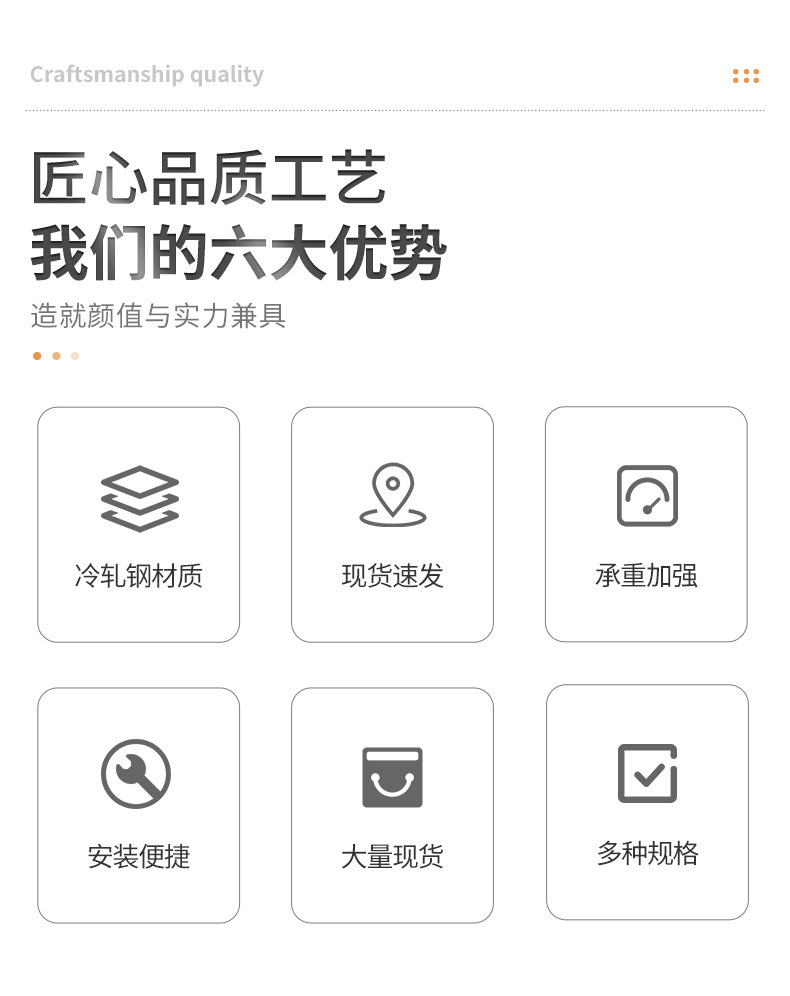 Craftsmanship quality

匠心品质工艺
我们的六大优势

造就颜值与实力兼具

冷轧钢材质

现货速发

承重加强

安装便捷

大量现货

多种规格