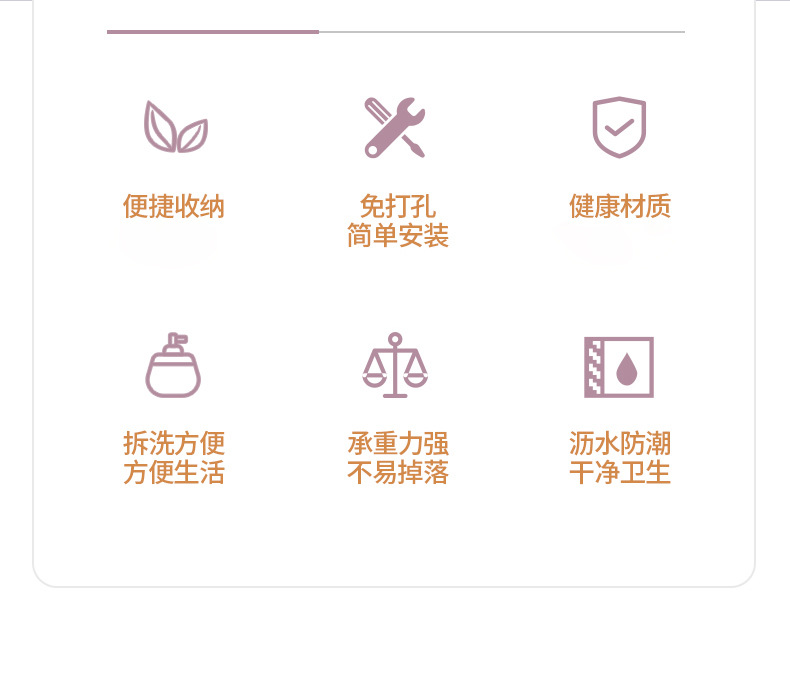 便捷收纳

免打孔
简单安装

健康材质

拆洗方便
方便生活

承重力强
不易掉落

沥水防潮
干净卫生