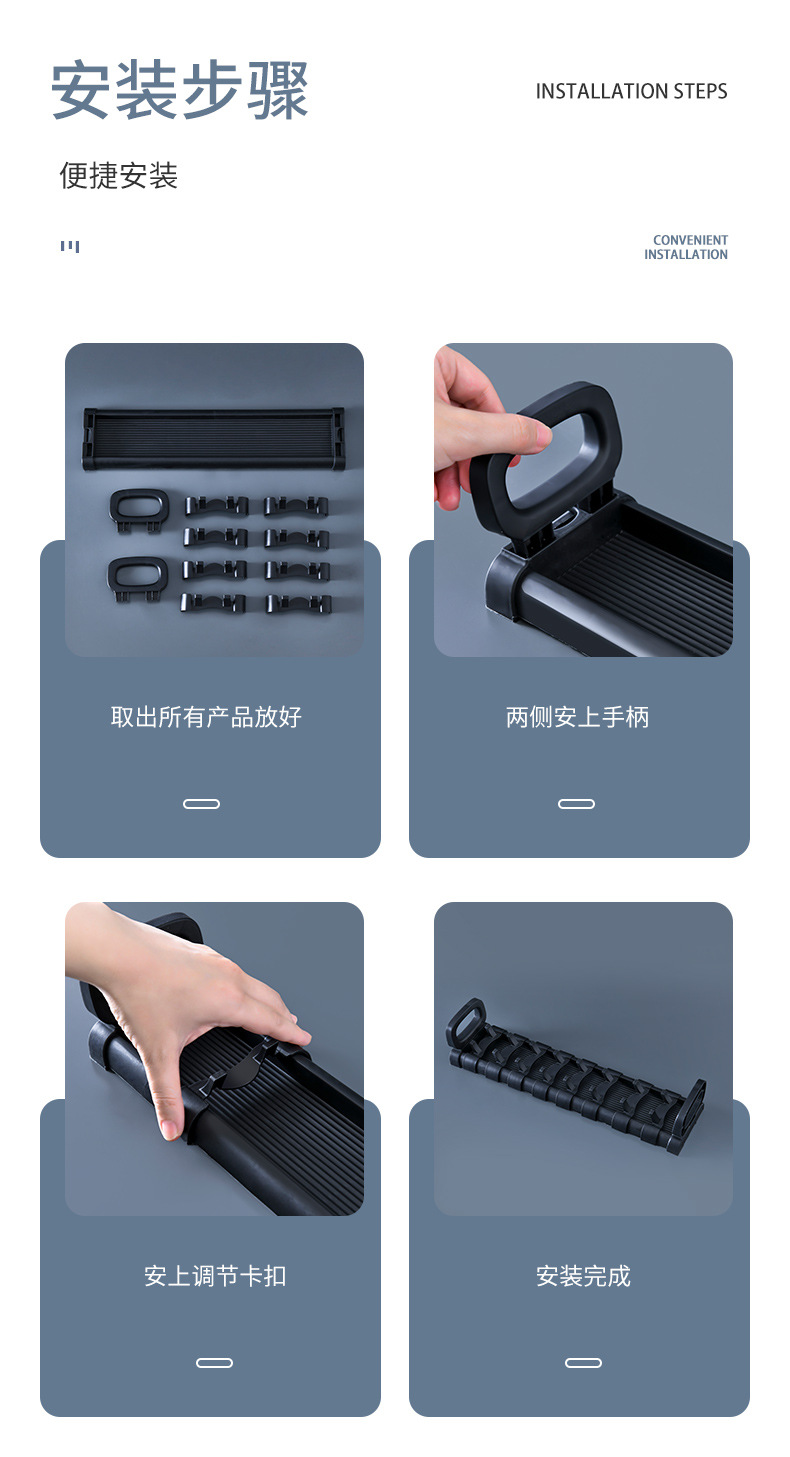 安装步骤

INSTALLATION STEPS

便捷安装

CONVENIENT INSTALLATION

取出所有产品放好

两侧安上手柄

安上调节卡扣

安装完成