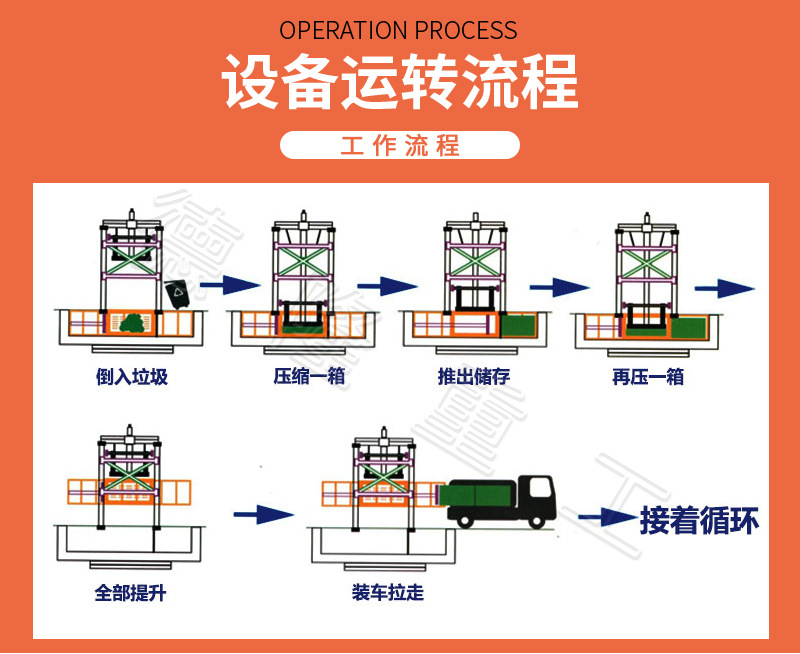 OPERATION PROCESS

设备运转流程

工作流程

倒入垃圾

压缩一箱

推出储存

再压一箱

全部提升

装车拉走

接着循环