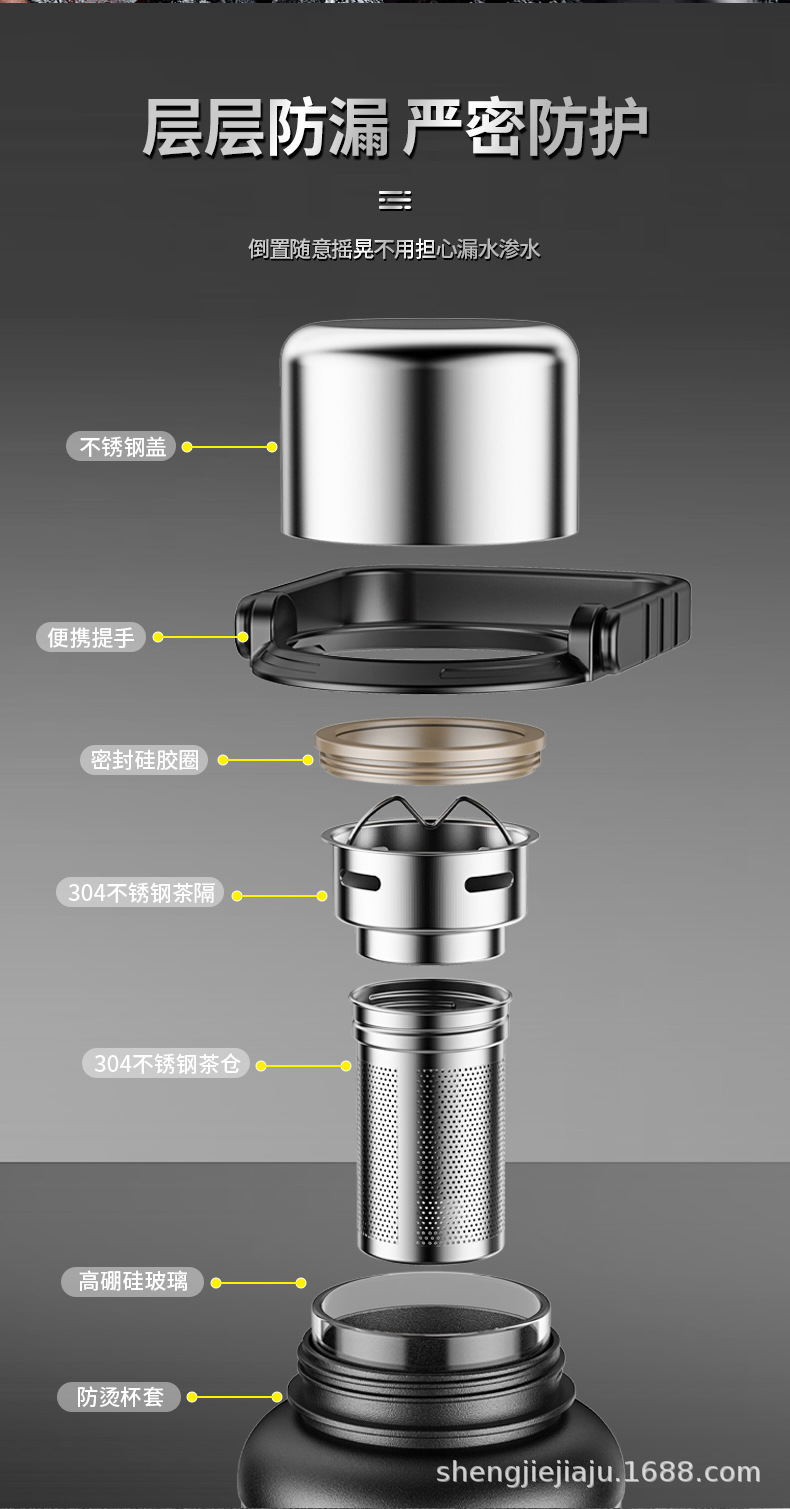 层层防漏 严密防护

倒置随意摇晃不用担心漏水渗水

不锈钢盖

便携提手

密封硅胶圈

304不锈钢茶隔

304不锈钢茶仓

高硼硅玻璃

防烫杯套

shengjiejiaju.1688.com