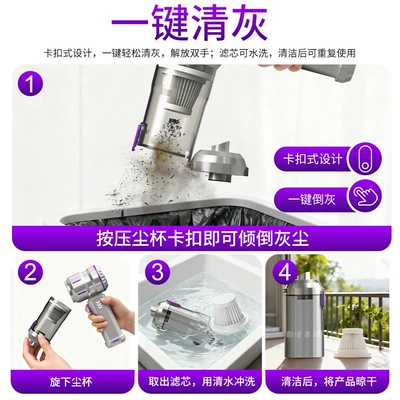 一键清灰

卡扣式设计，一键轻松清灰，解放双手；滤芯可水洗，清洁后可重复使用

1

卡扣式设计

一键倒灰

按压尘杯卡扣即可倾倒灰尘

2

旋下尘杯

3

取出滤芯，用清水冲洗

4

清洁后，将产品晾干