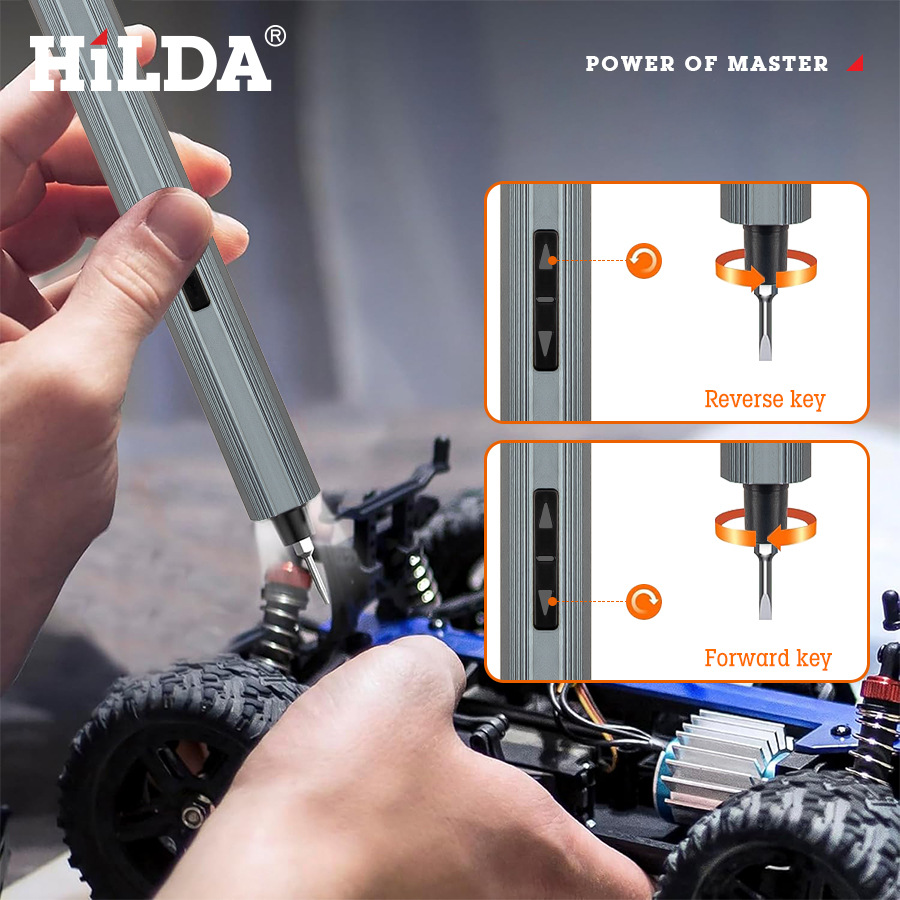 HiLDA®

POWER OF MASTER

Reverse key

Forward key