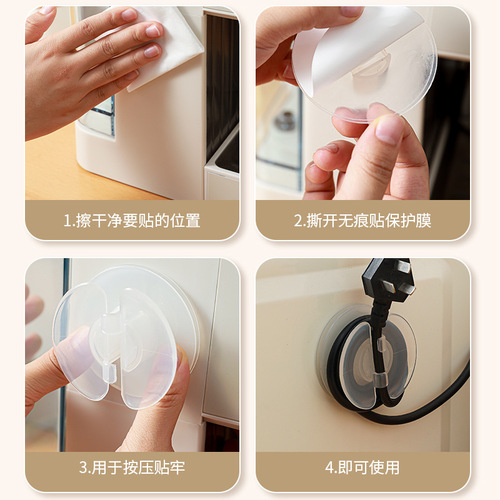 1.擦干净要贴的位置

2.撕开无痕贴保护膜

3.用于按压贴牢

4.即可使用