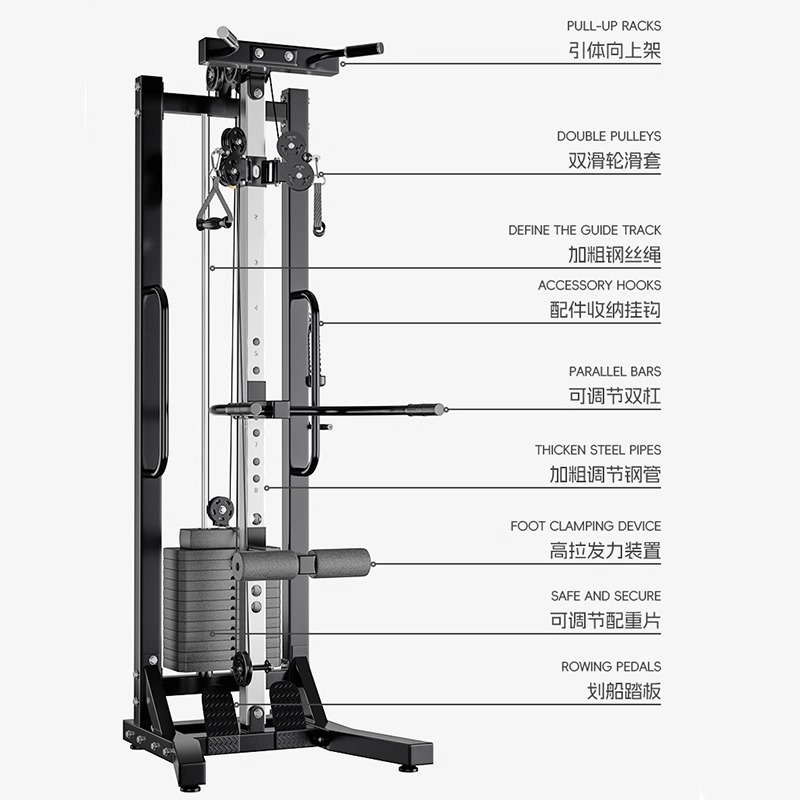 PULL-UP RACKS
引体向上架

DOUBLE PULLEYS
双滑轮滑套

DEFINE THE GUIDE TRACK
加粗钢丝绳

ACCESSORY HOOKS
配件收纳挂钩

PARALLEL BARS
可调节双杠

THICKEN STEEL PIPES
加粗调节钢管

FOOT CLAMPING DEVICE
高拉发力装置

SAFE AND SECURE
可调节配重片

ROWING PEDALS
划船踏板